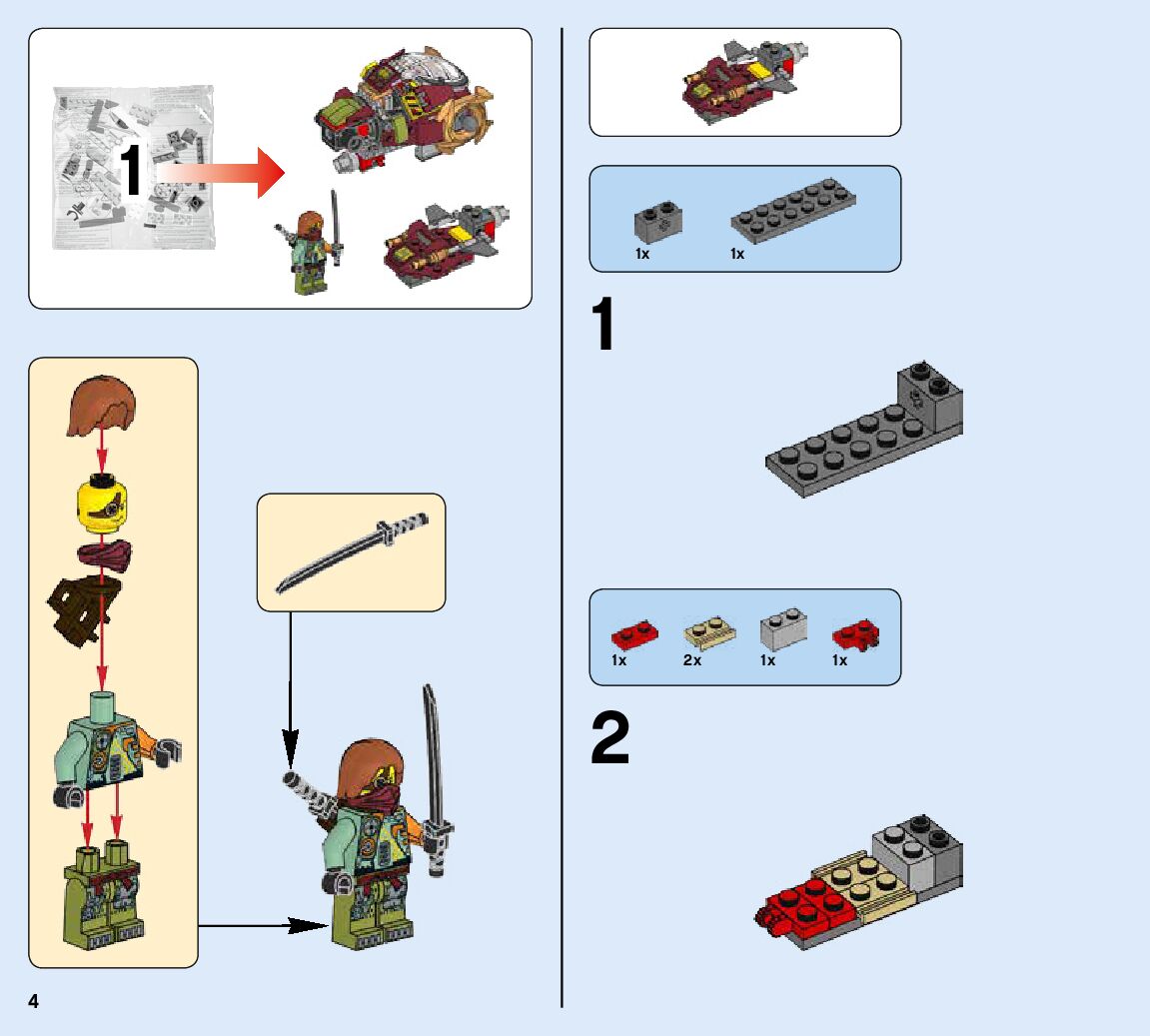 1

4

1x 1x

1

1x 2x 1x 1x

2