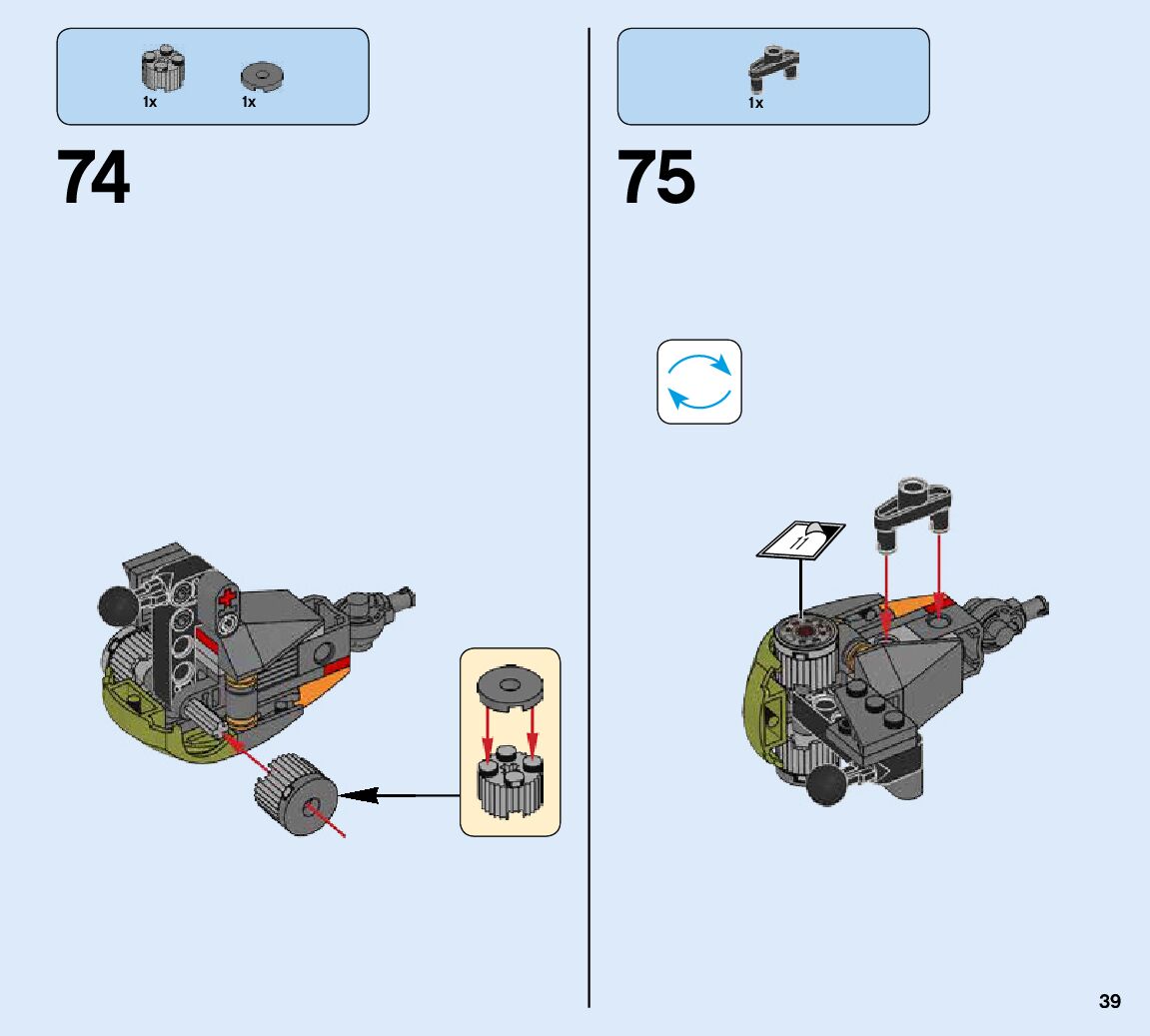 1x 1x

74

1x

75

11

39