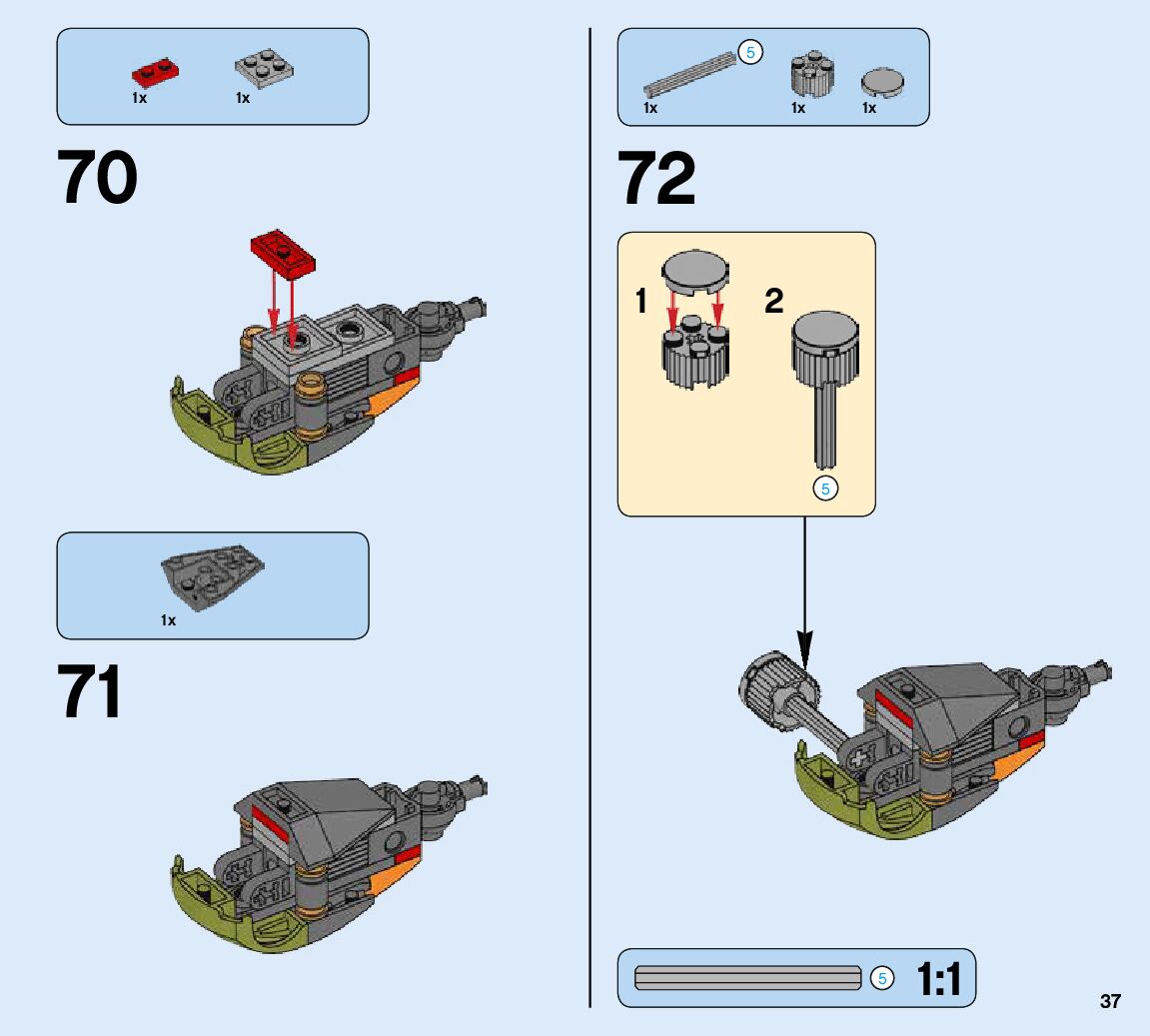 1x 1x

70

1x

71

5

1x 1x 1x

72

1 2

5

5 1:1

37