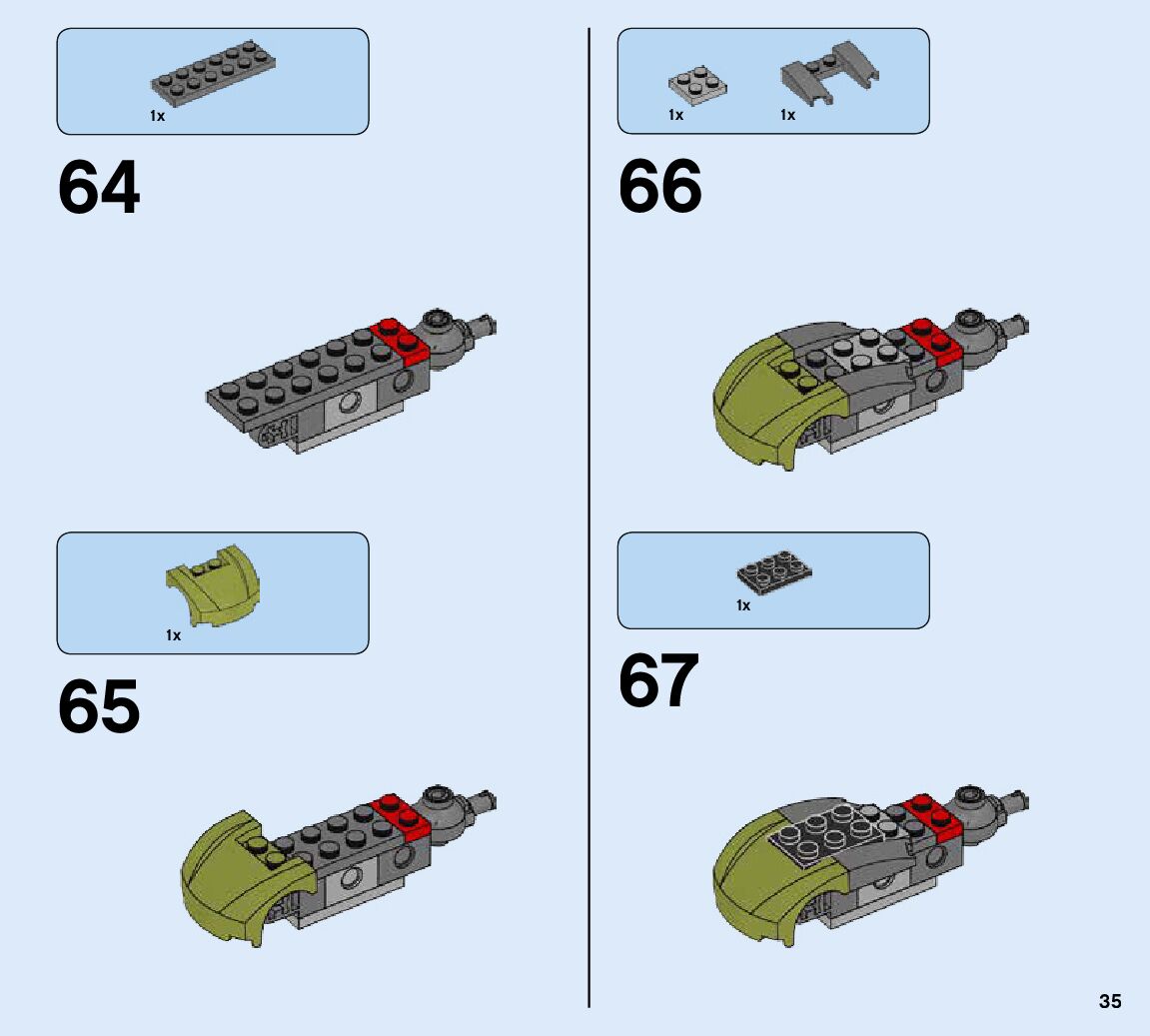 1x

64

1x

65

1x 1x

66

1x

67

35