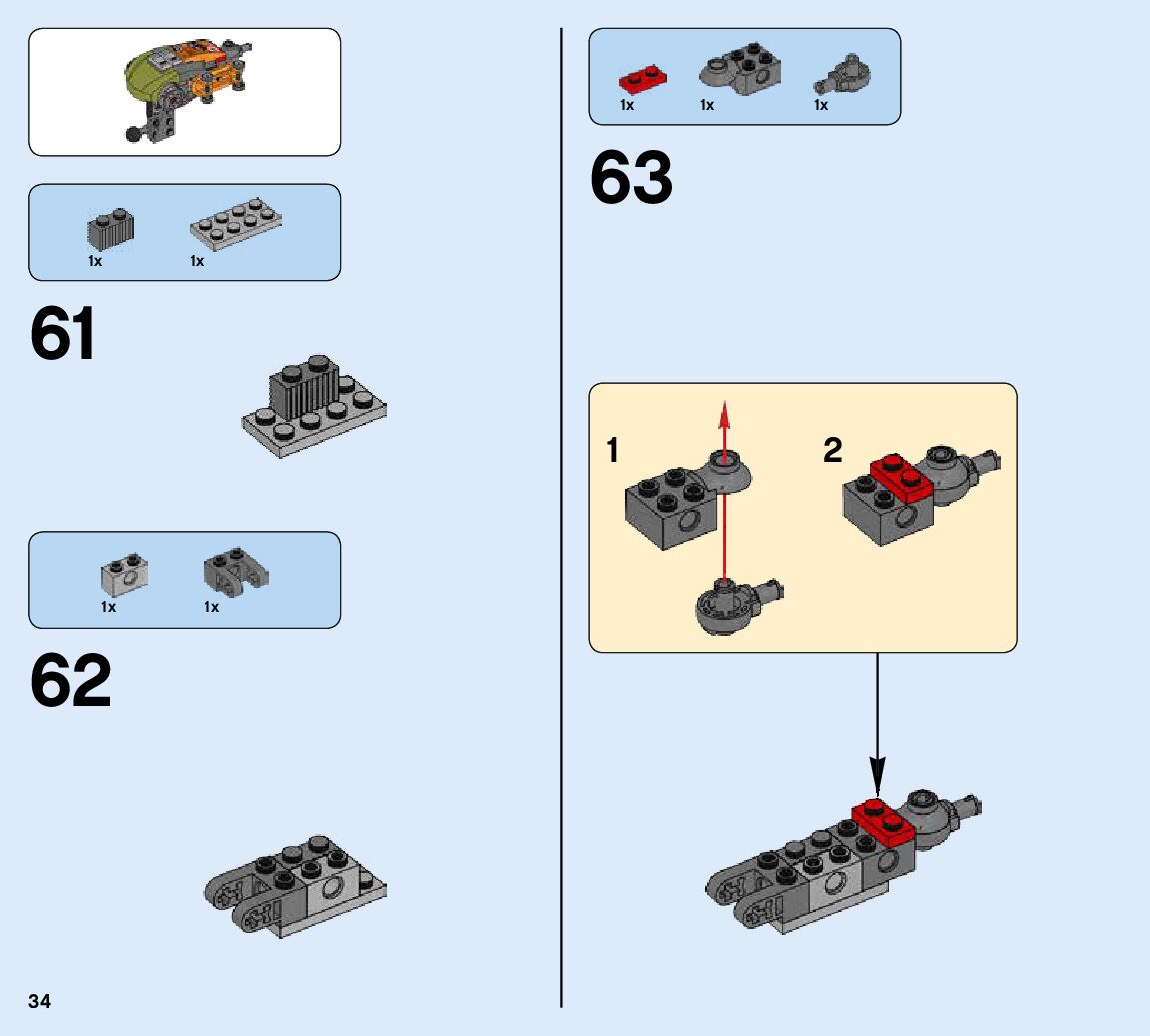 1x 1x

61

1x 1x

62

34

1x 1x 1x

63

1

2