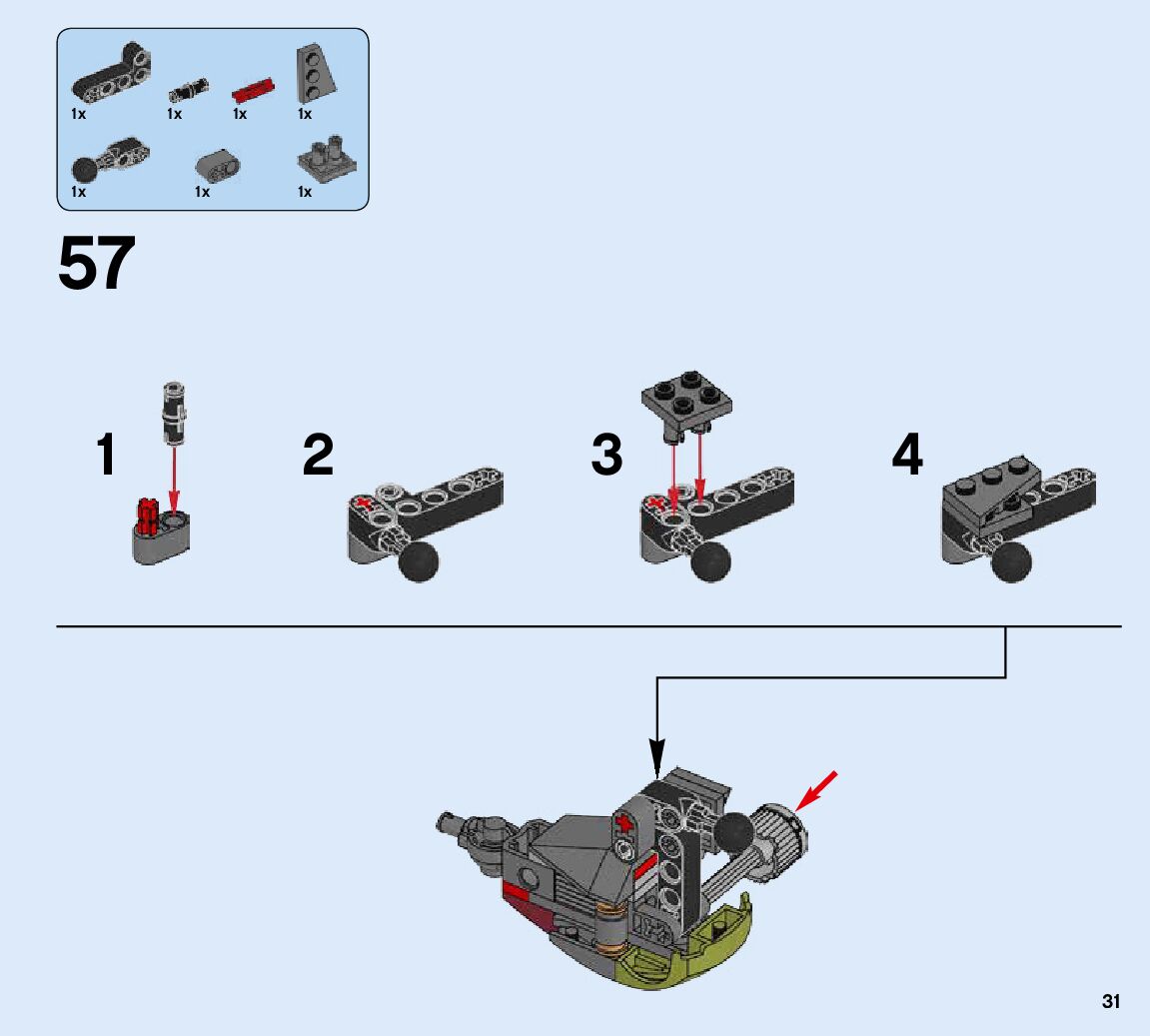 1x 1x 1x 1x
1x 1x 1x

57

1

2

3

4

31