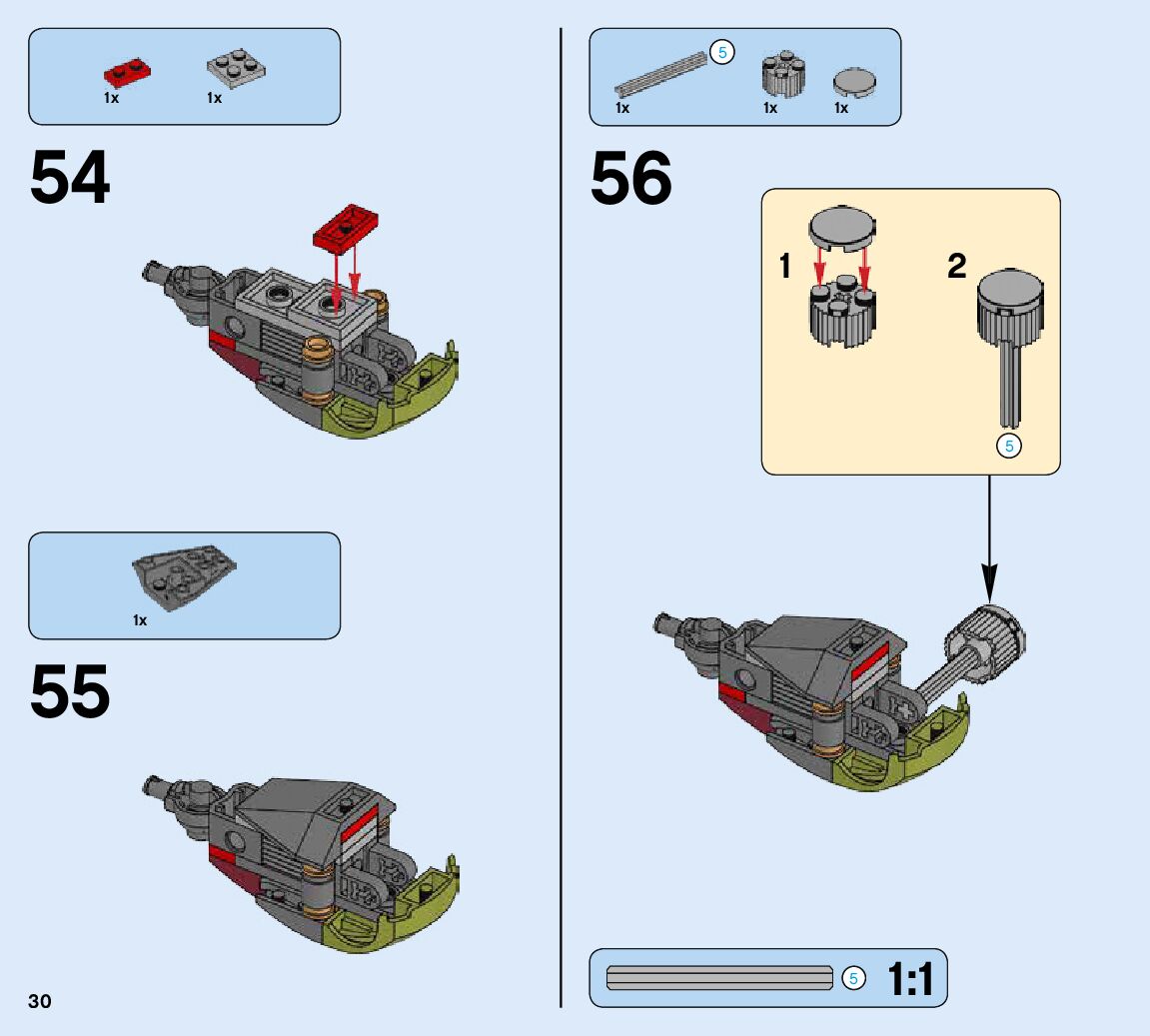 1x 1x

54

1x

55

30

5
1x 1x 1x

56

1

2

5

5 1:1