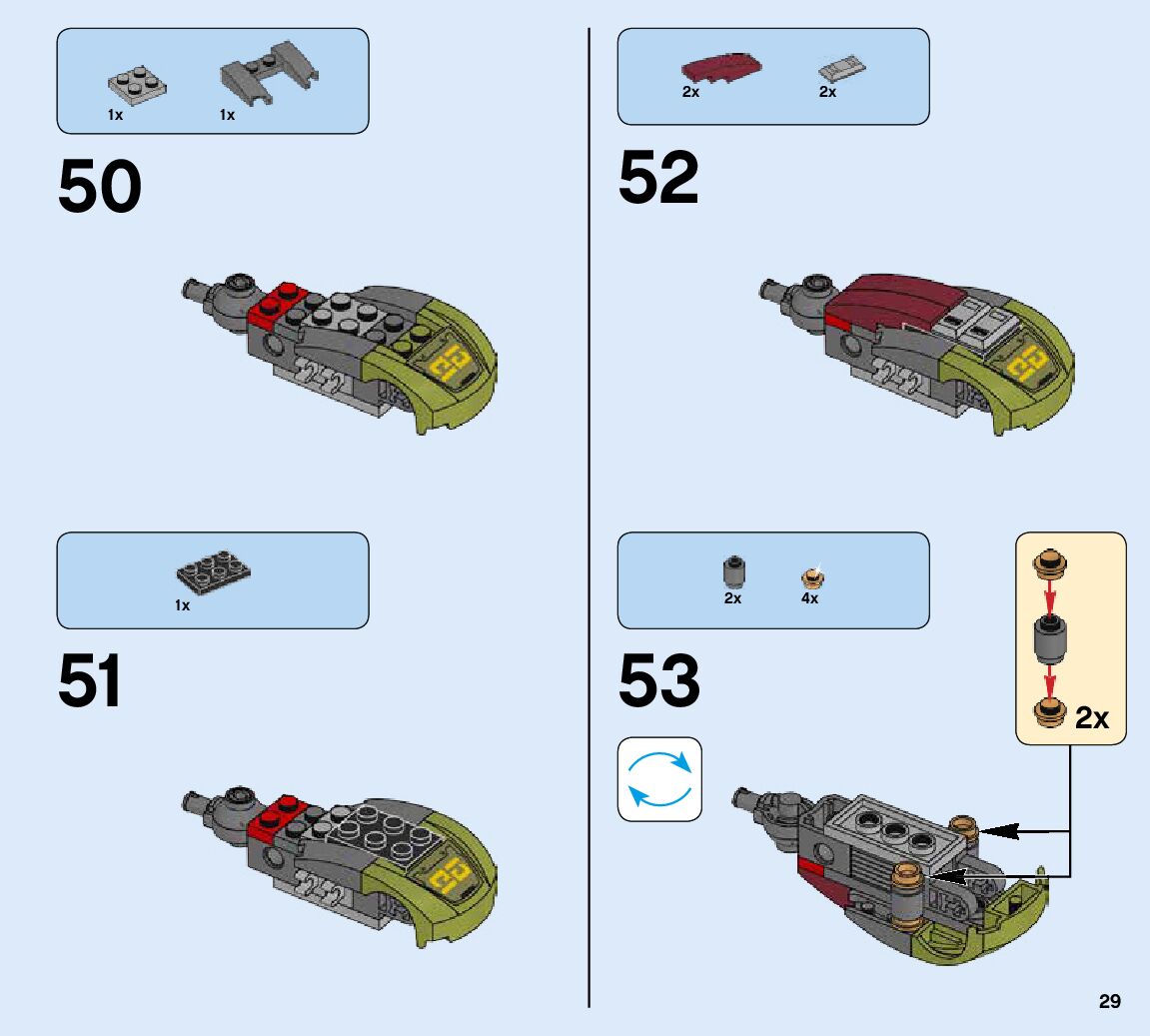 1x 1x

50

1x

51

2x 2x

52

2x 4x

53

2x

29