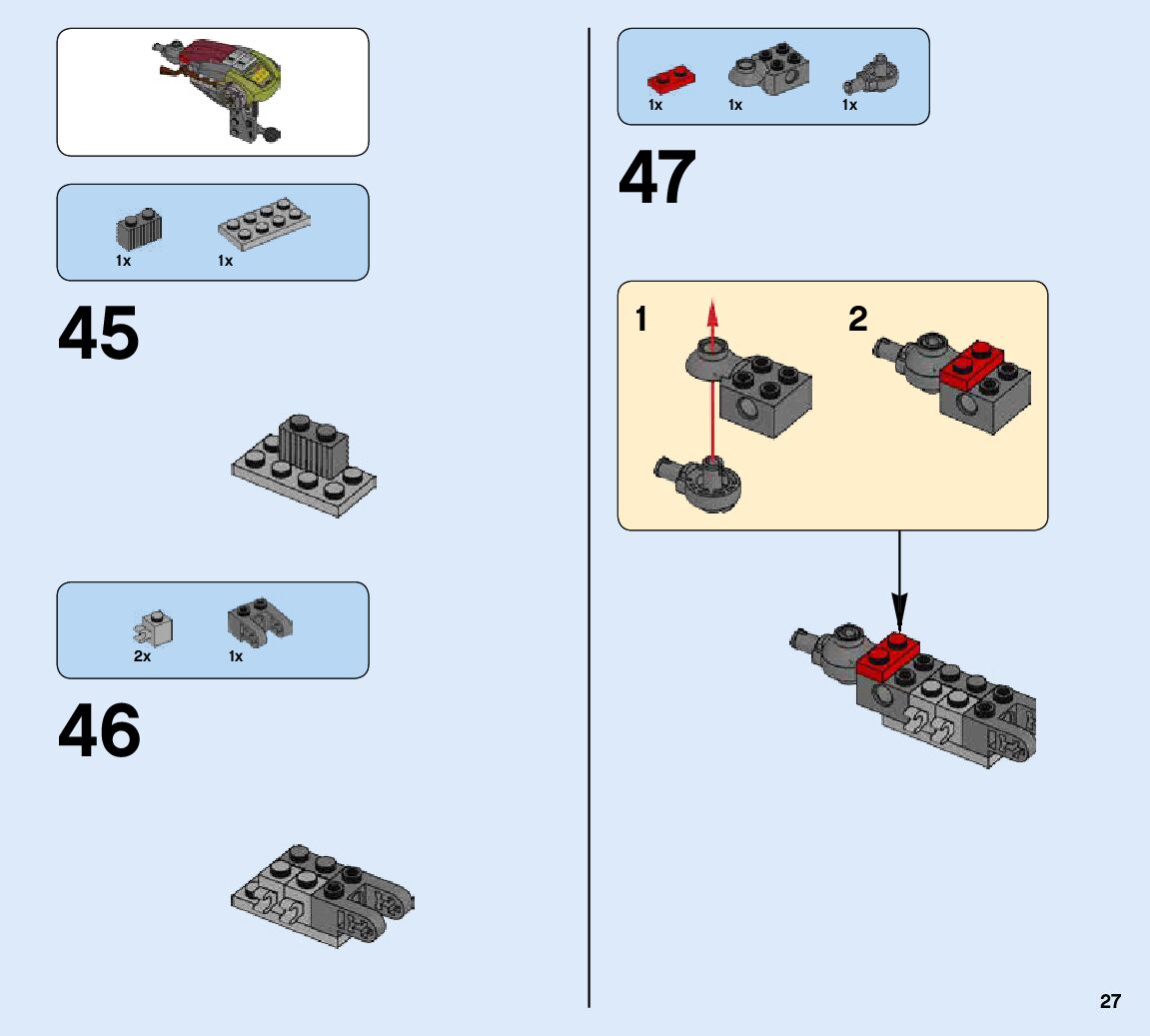 1x 1x

45

2x 1x

46

1x 1x 1x

47

1

2

27