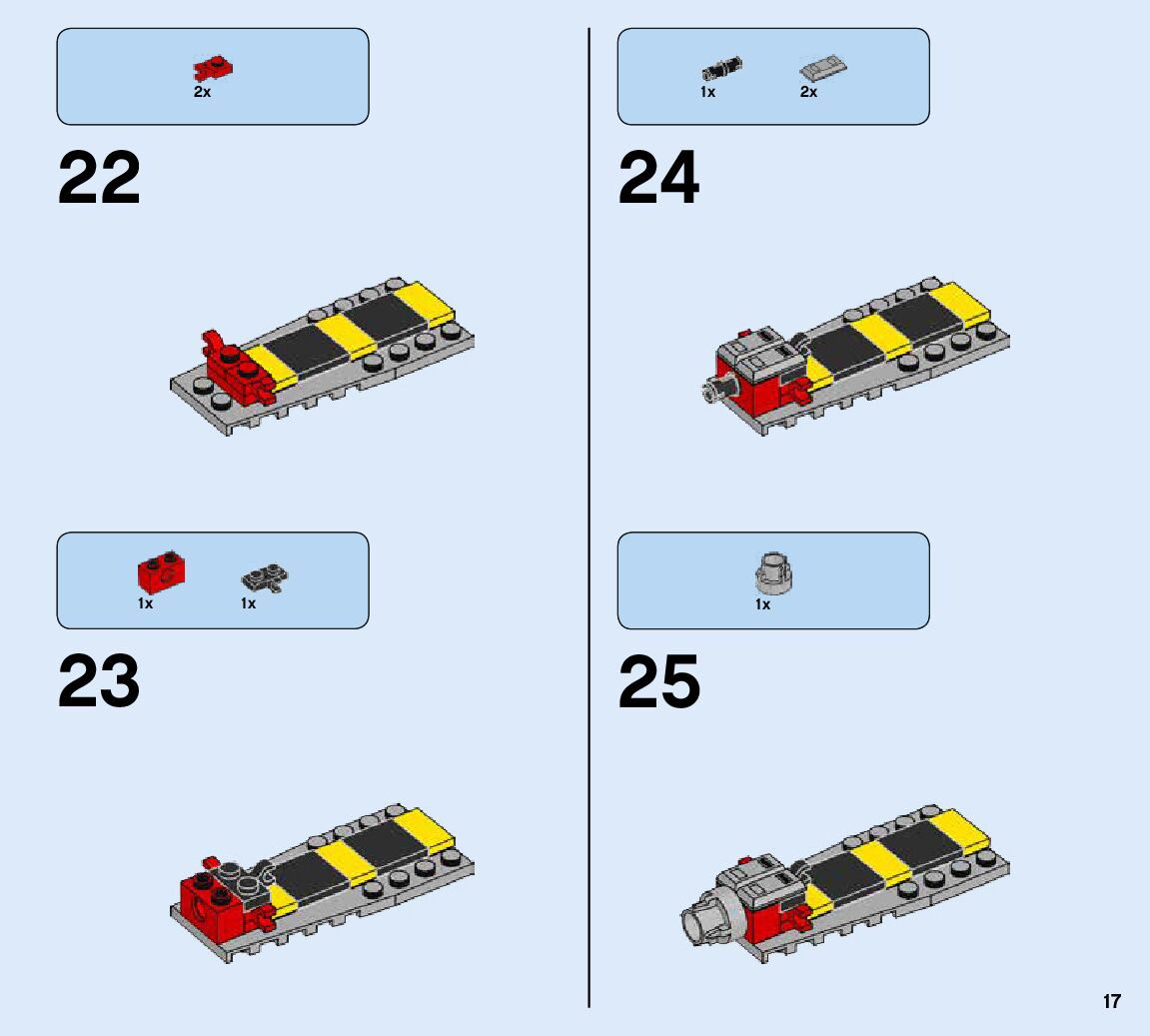 2x

22

1x 1x

23

1x 2x

24

1x

25

17