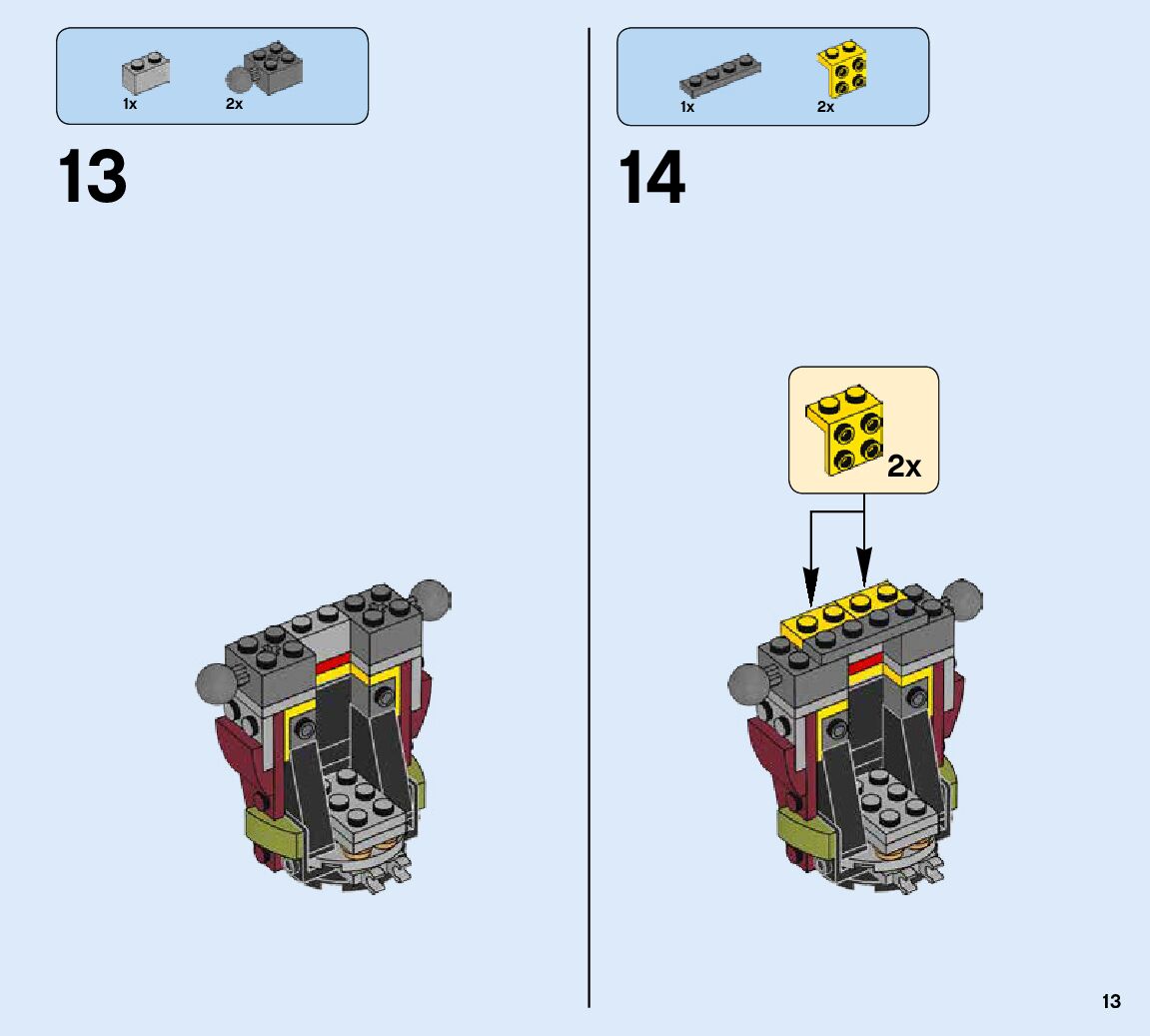 1x 2x

13

1x 2x

14

2x

13