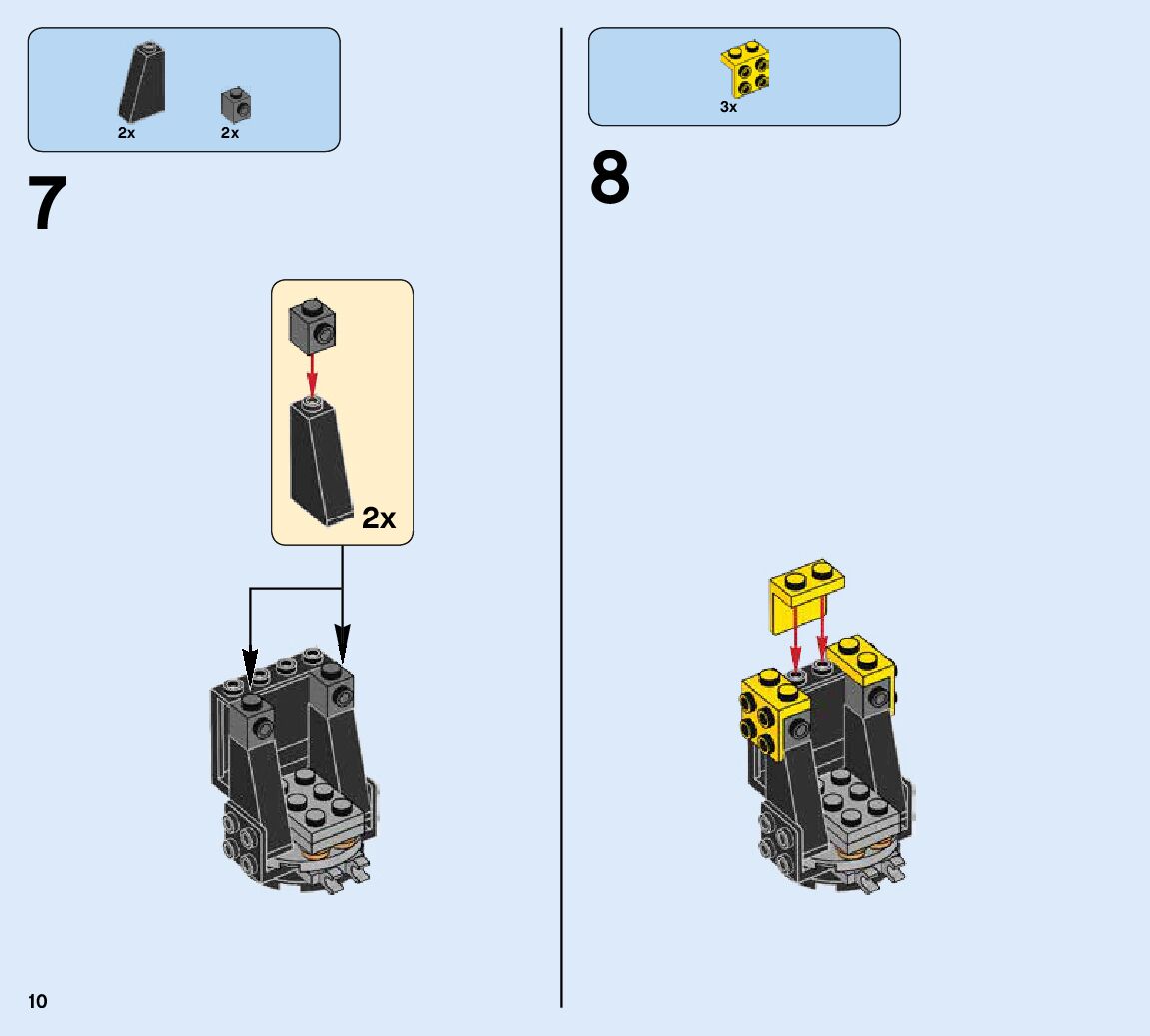 2x 2x

7

2x

3x

8

10