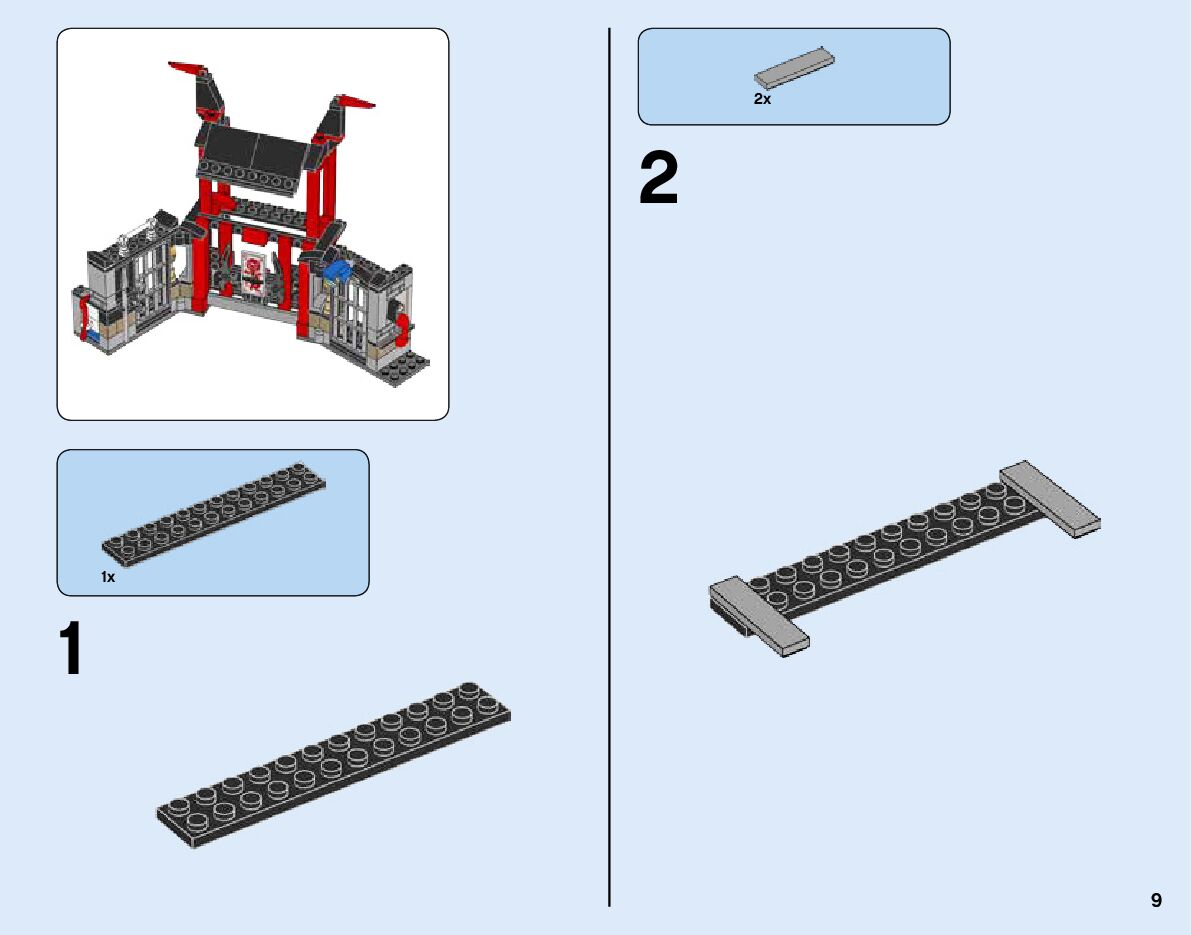 1x

1

2x

2

9