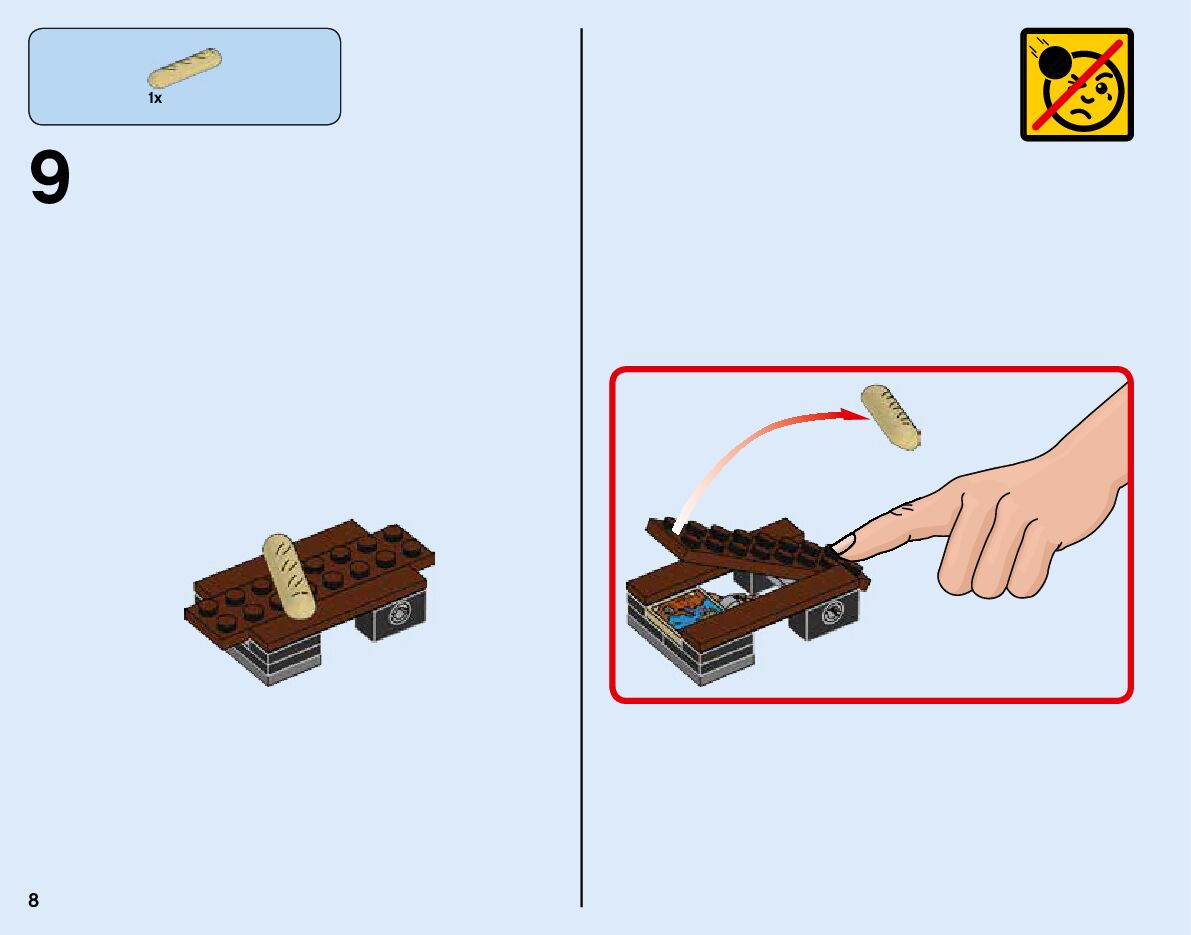 1x

9

8