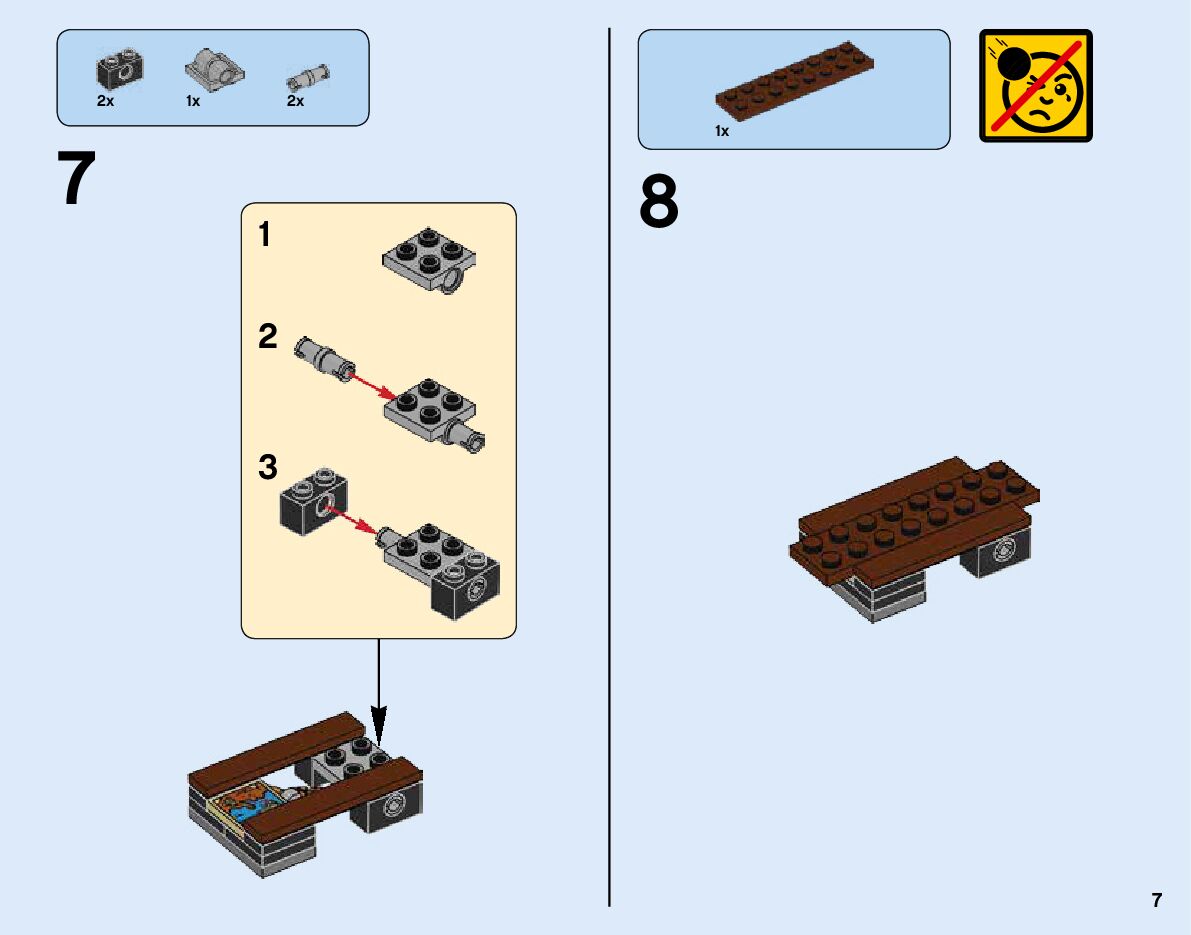 2x 1x 2x

7

1

2

3

1x

8

7