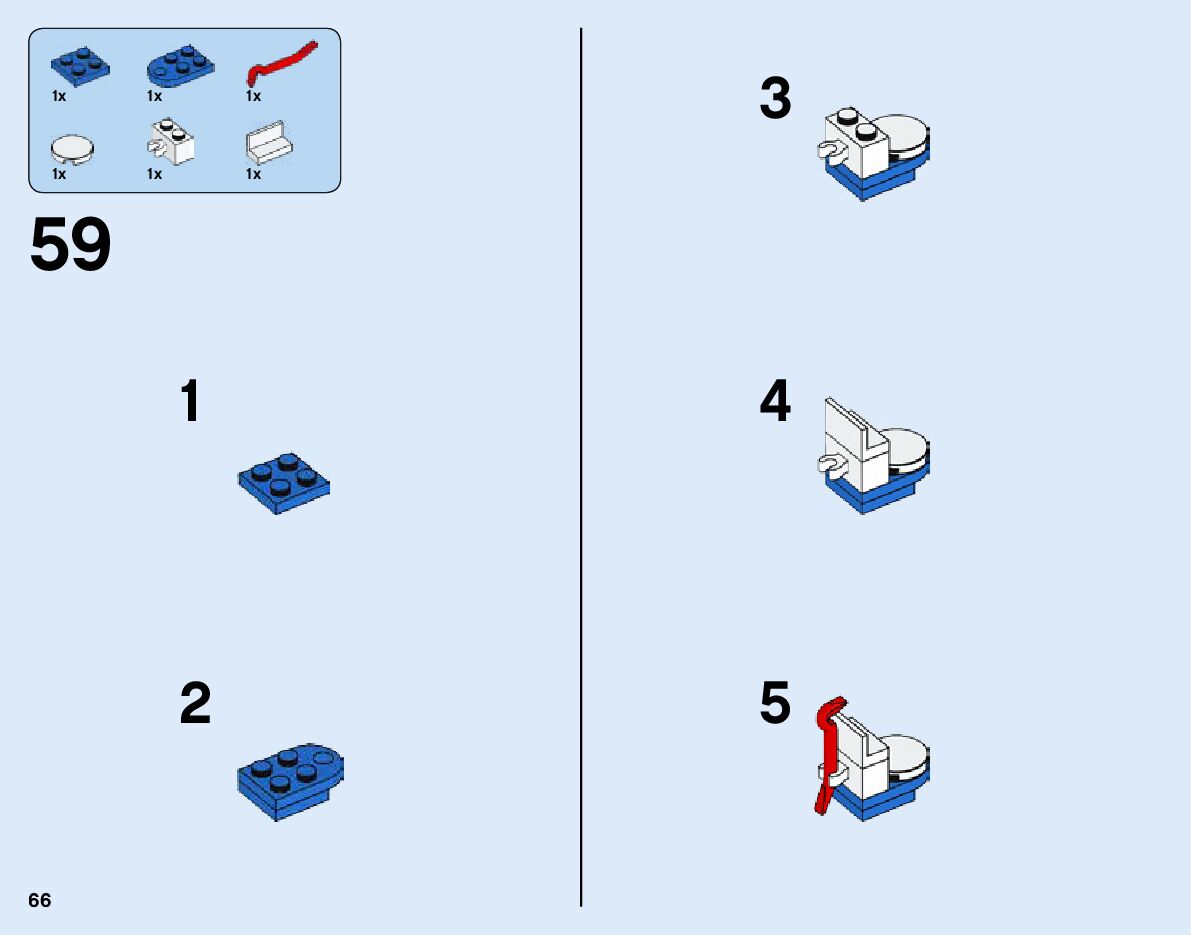 1x 1x 1x
1x 1x 1x

59

1

2

3

4

5

66