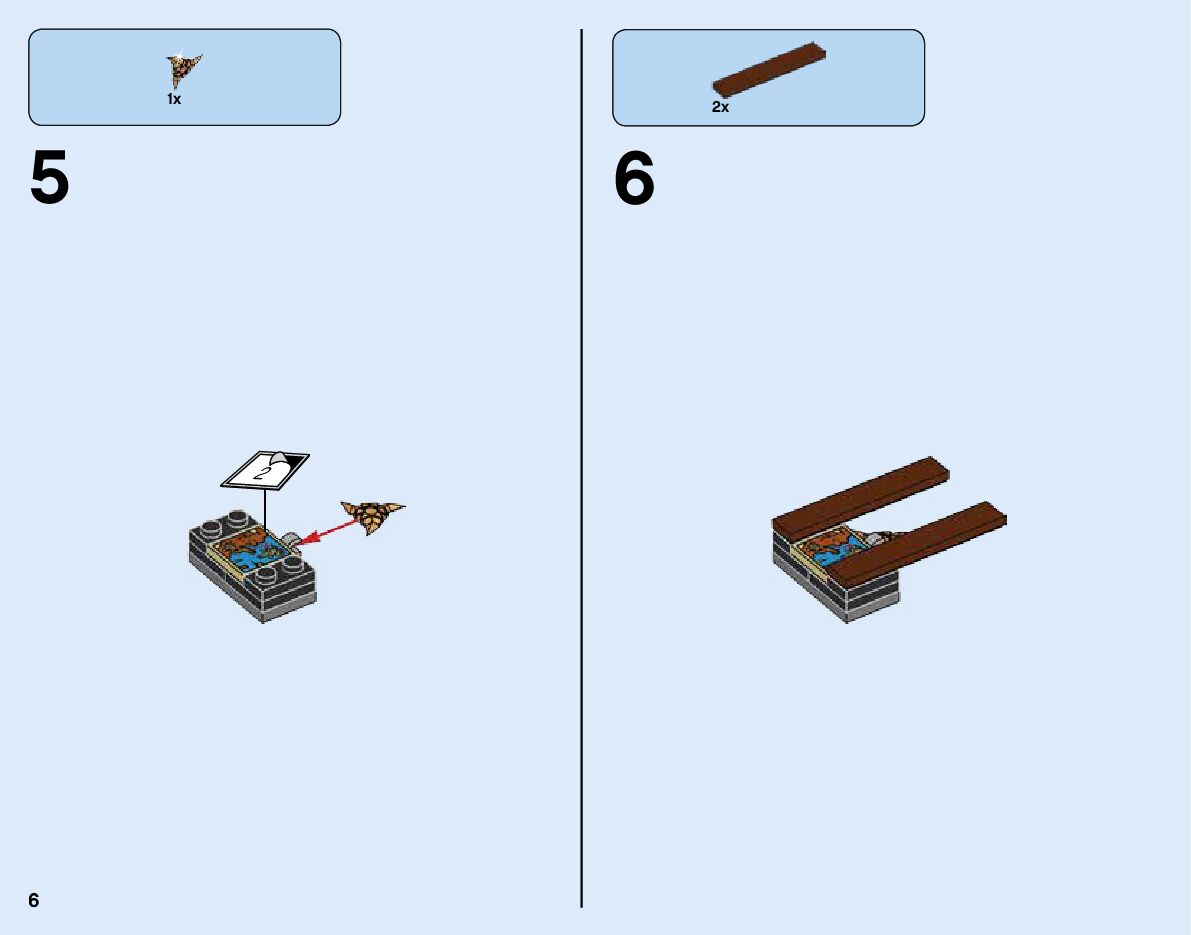 1x

5

2

2x

6

6