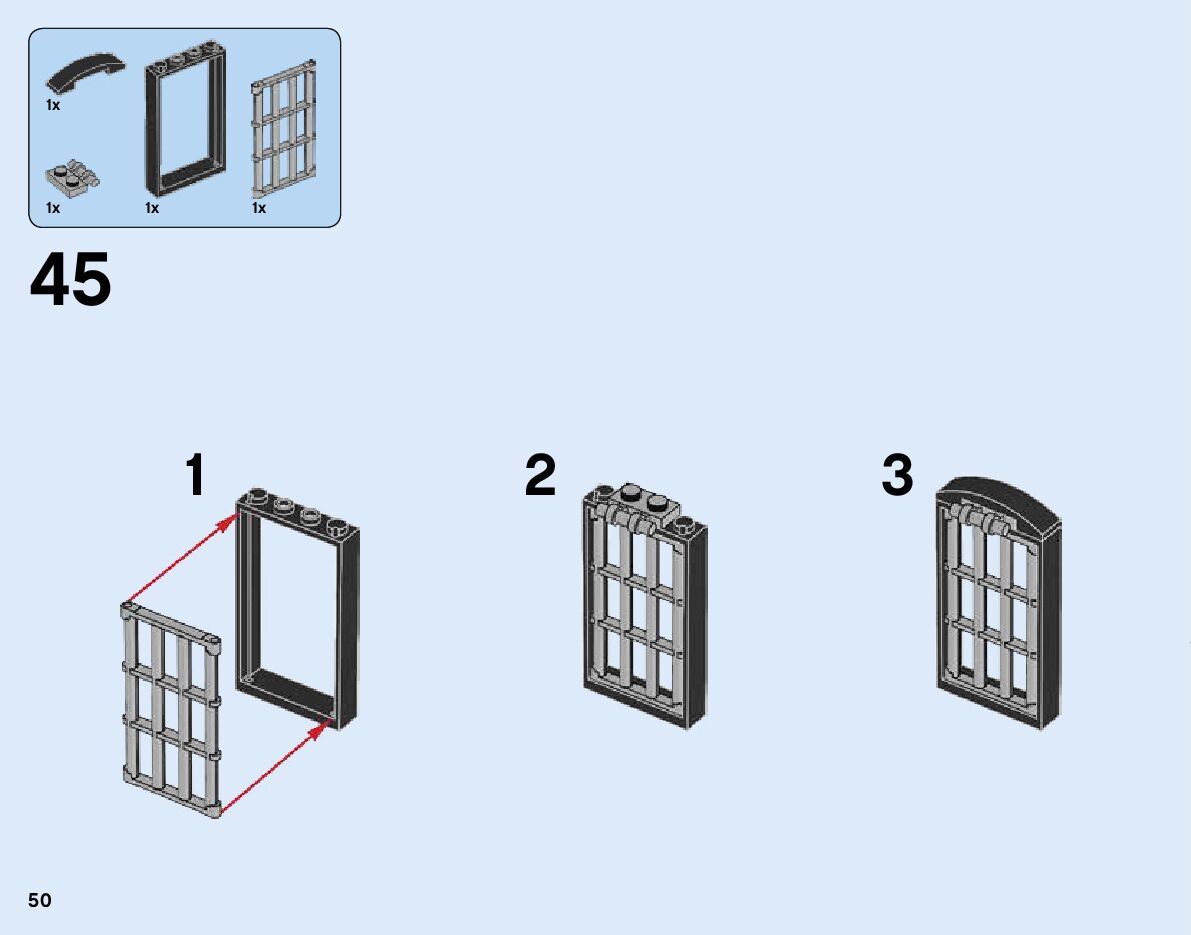 1x

1x

1x

1x

45

1

2

3

50