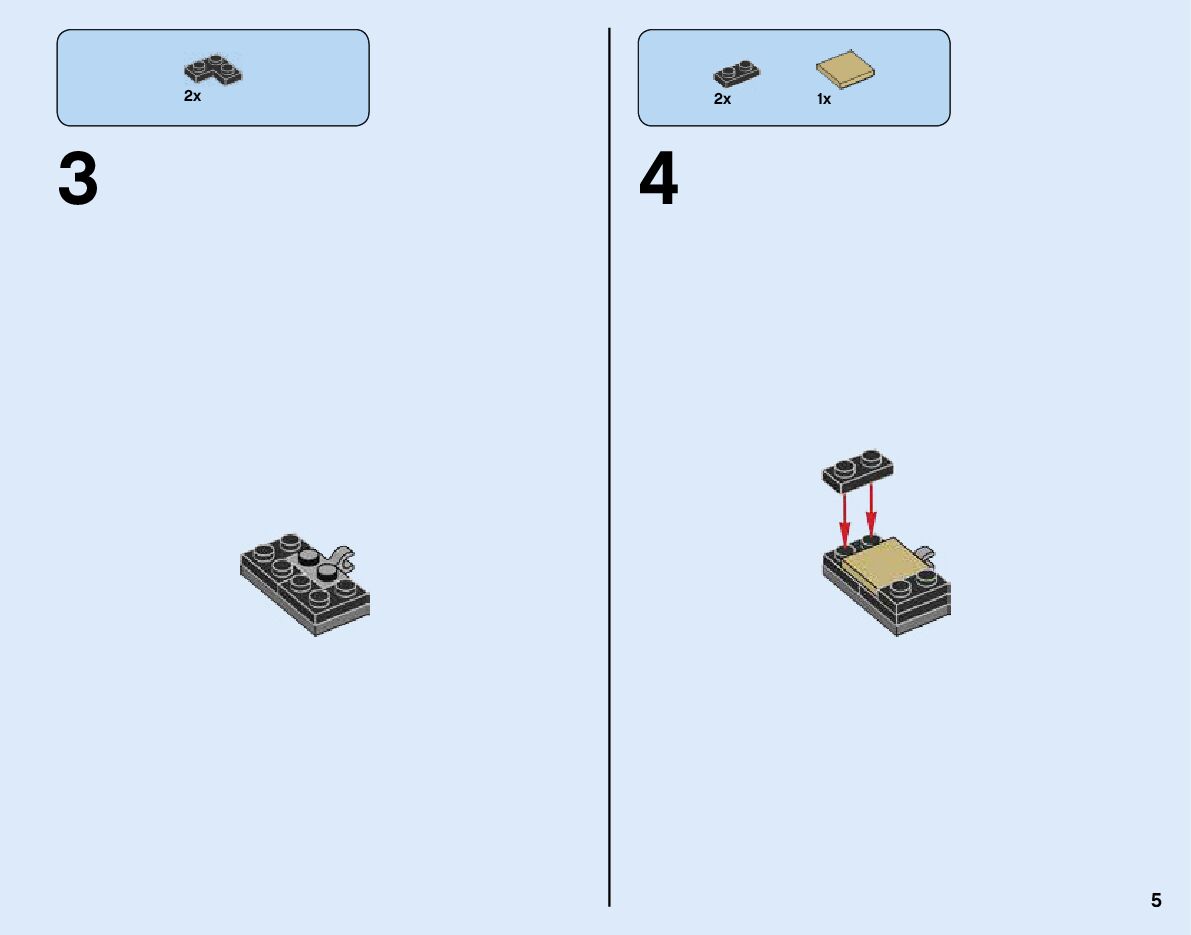 2x

3

2x 1x

4

5