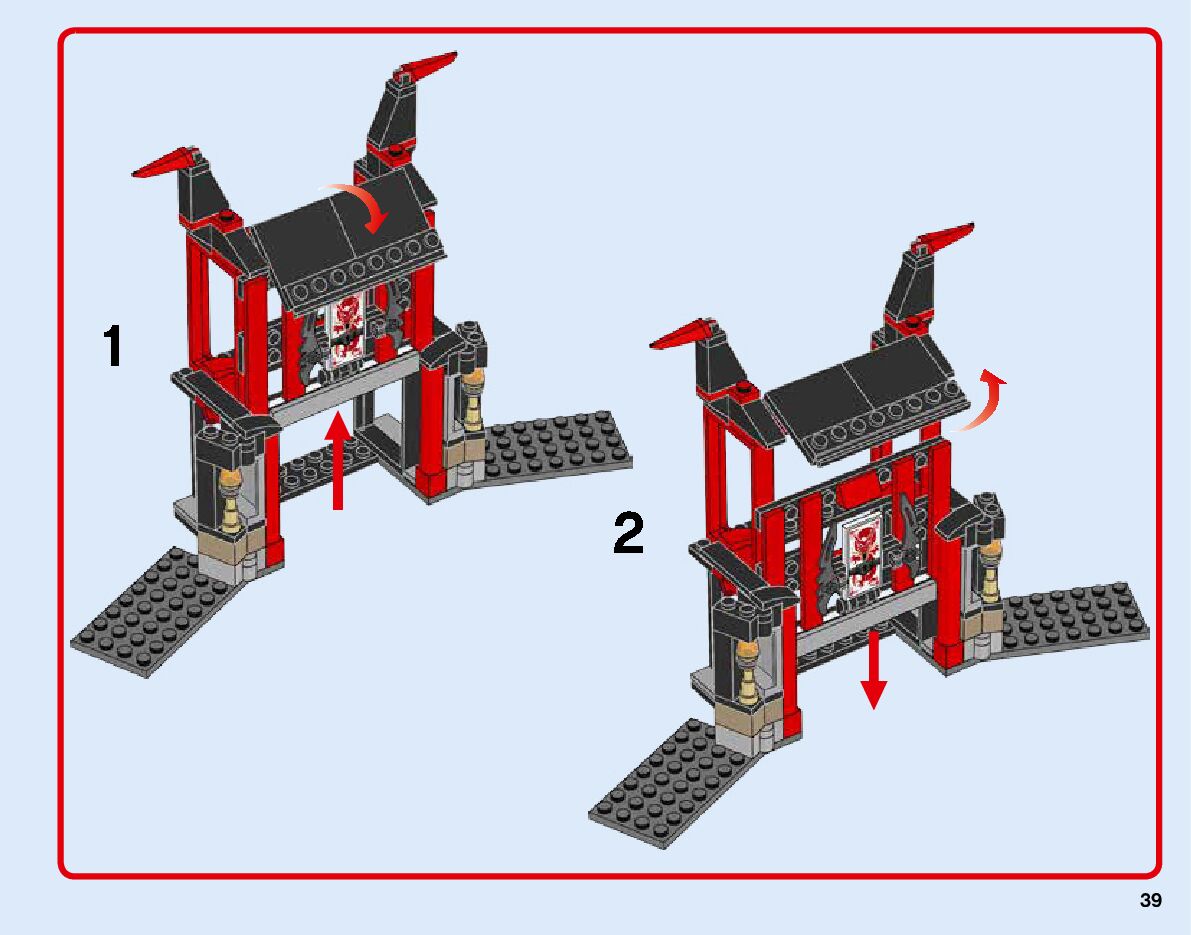 1

2

39