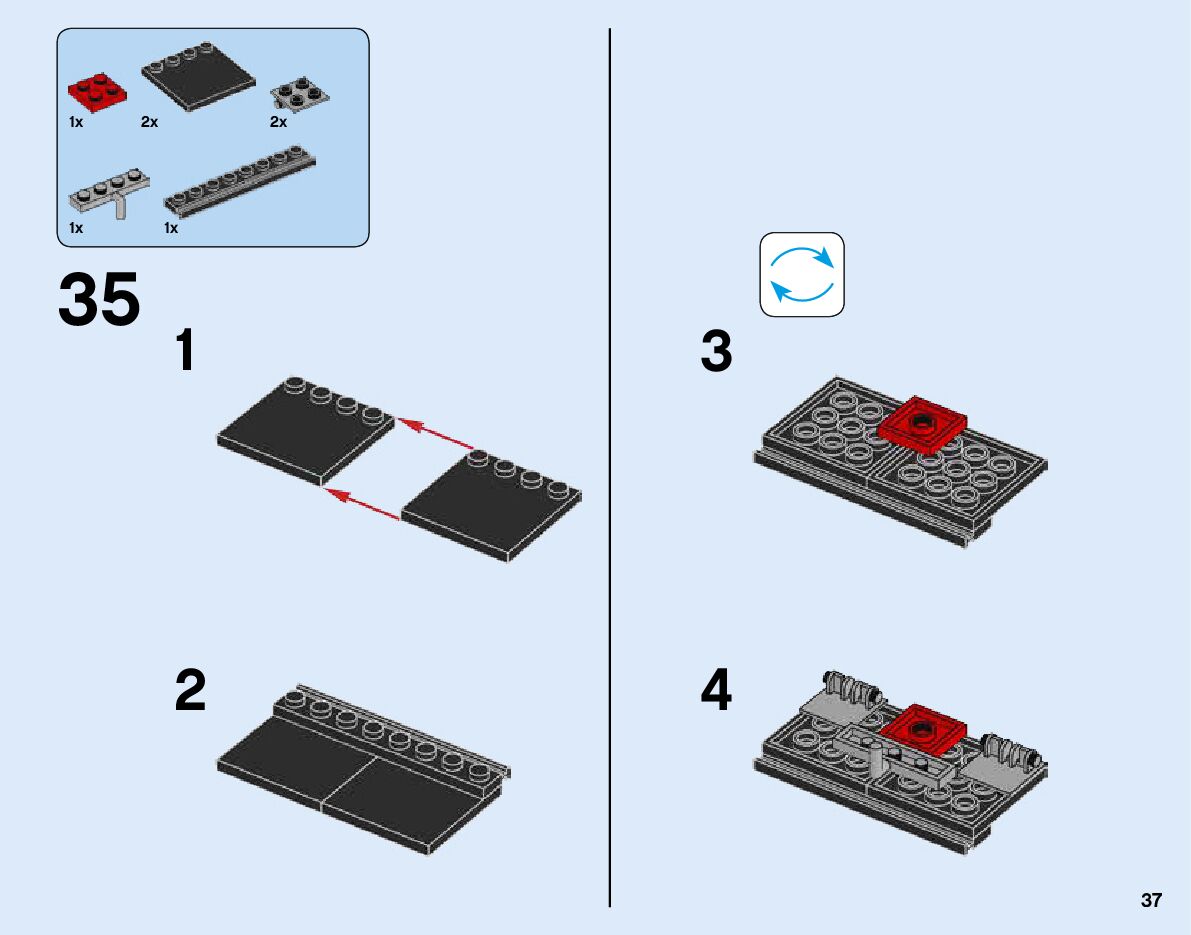 1x 2x 2x
1x 1x

35

1

2

3

4

37