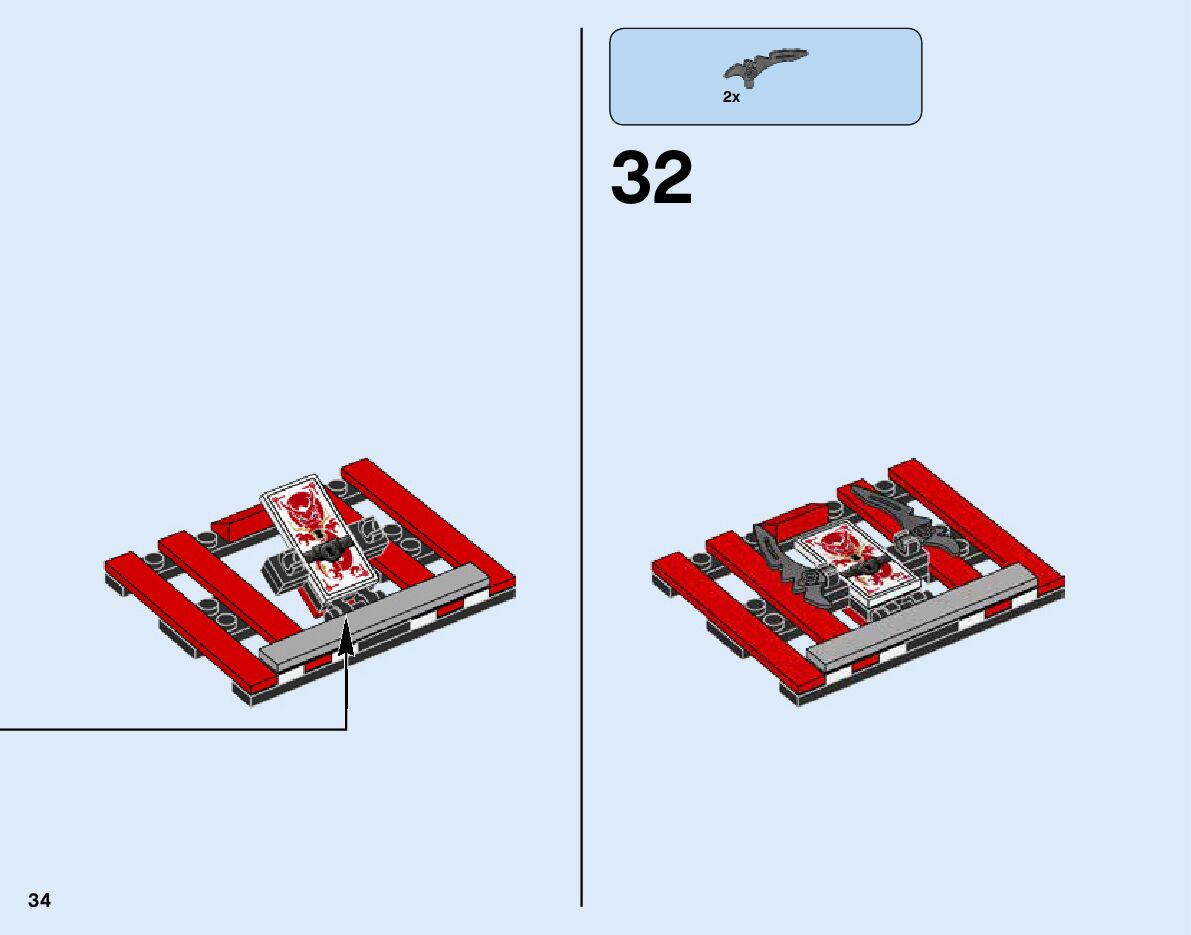 2x

32

34