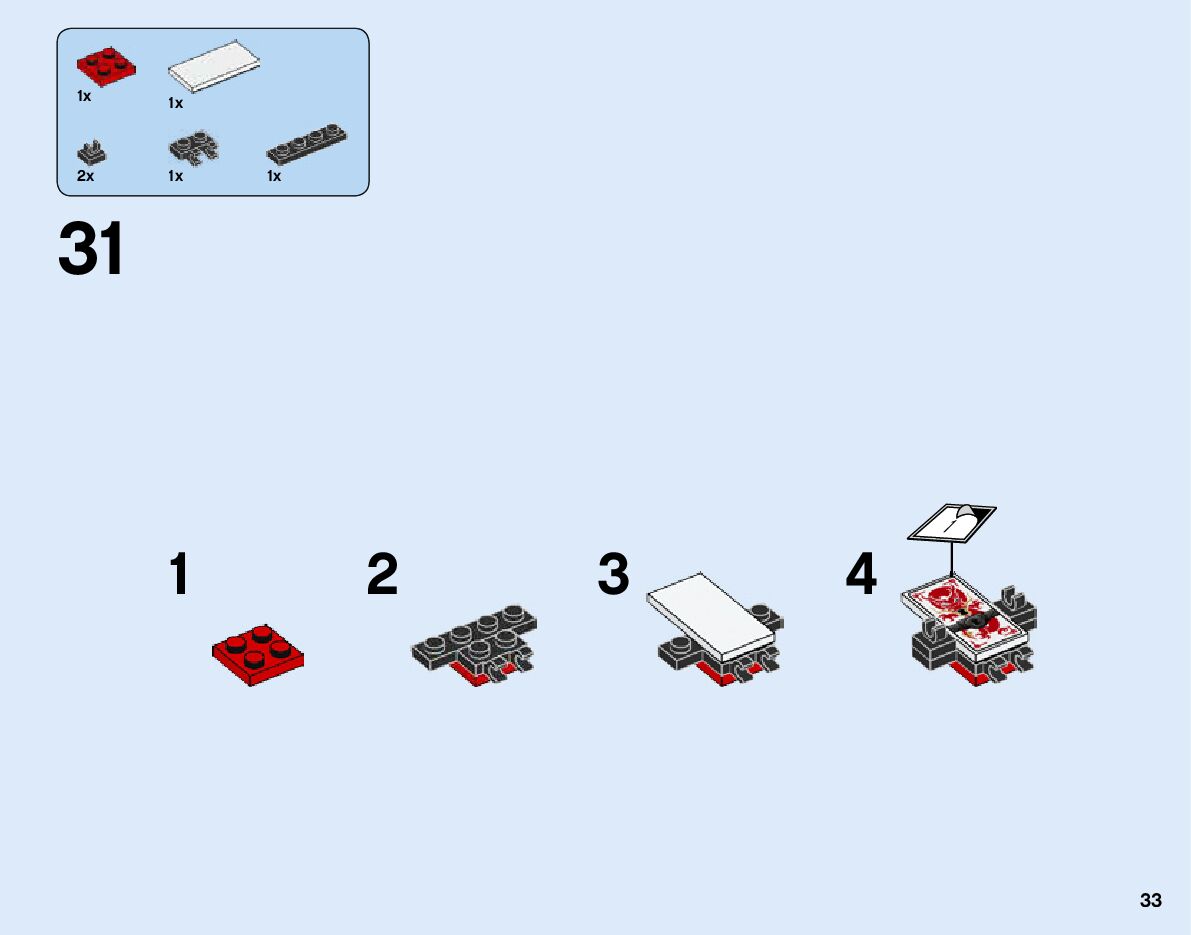 1x 1x

2x 1x 1x

31

1

2

3

4

33