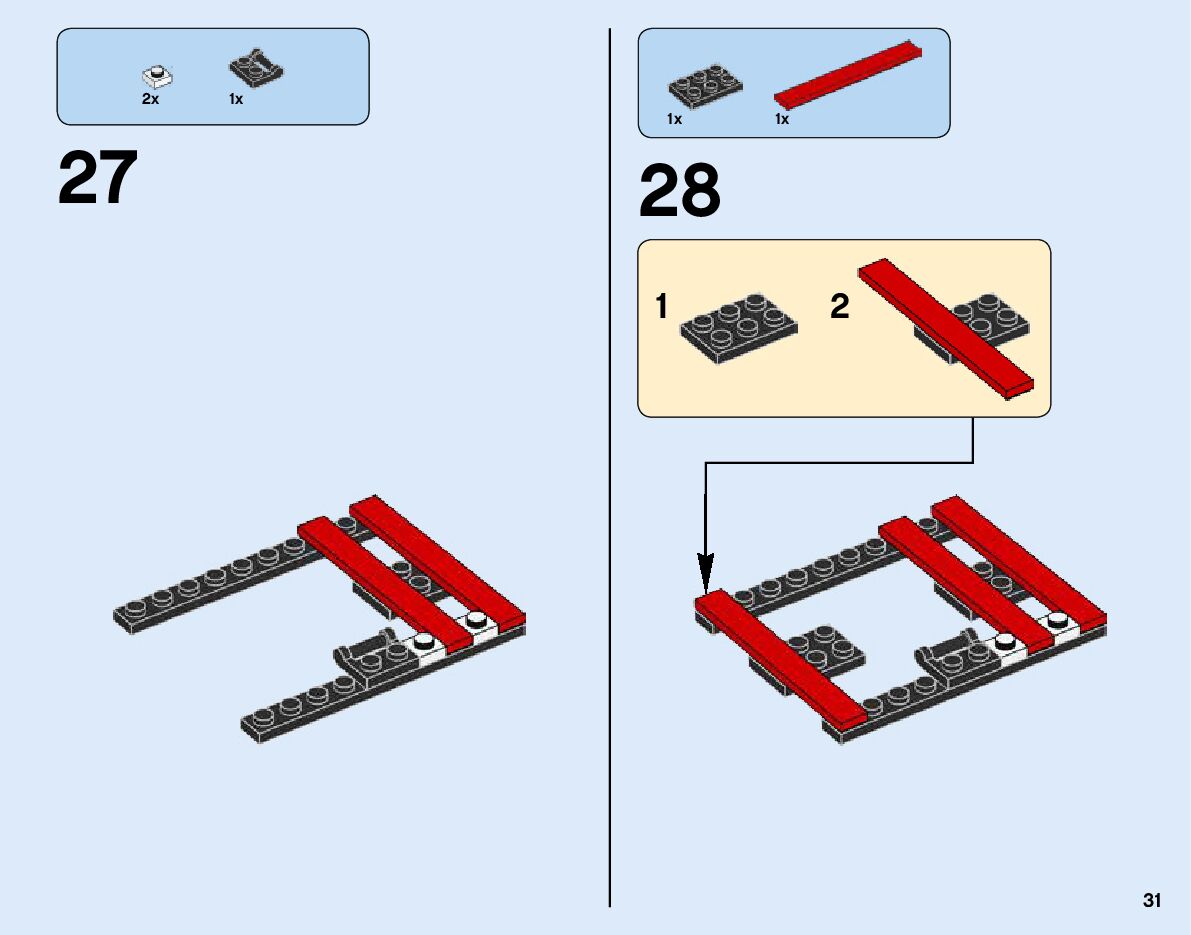 2x 1x

27

1x 1x

28

1

2

31