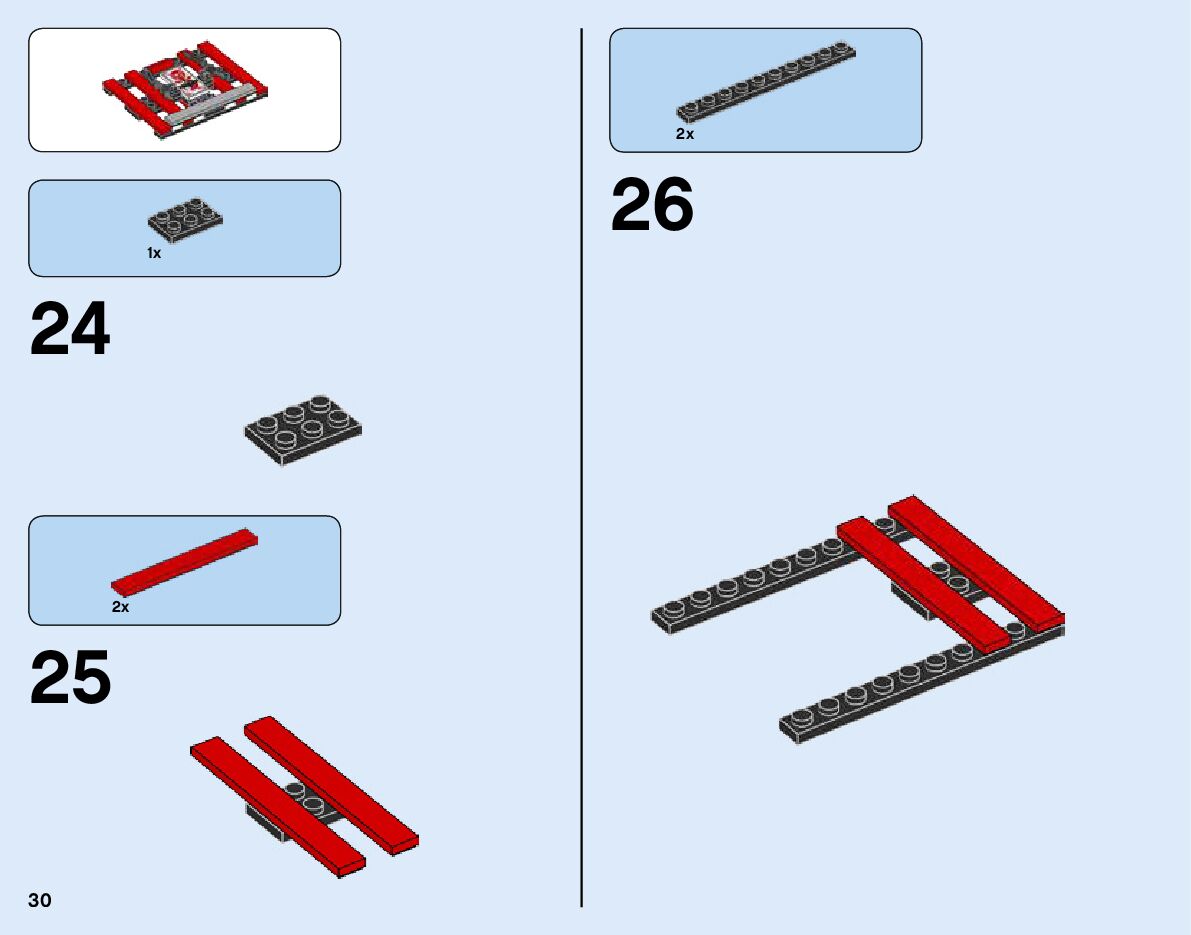 1x

24

2x

25

30

2x

26