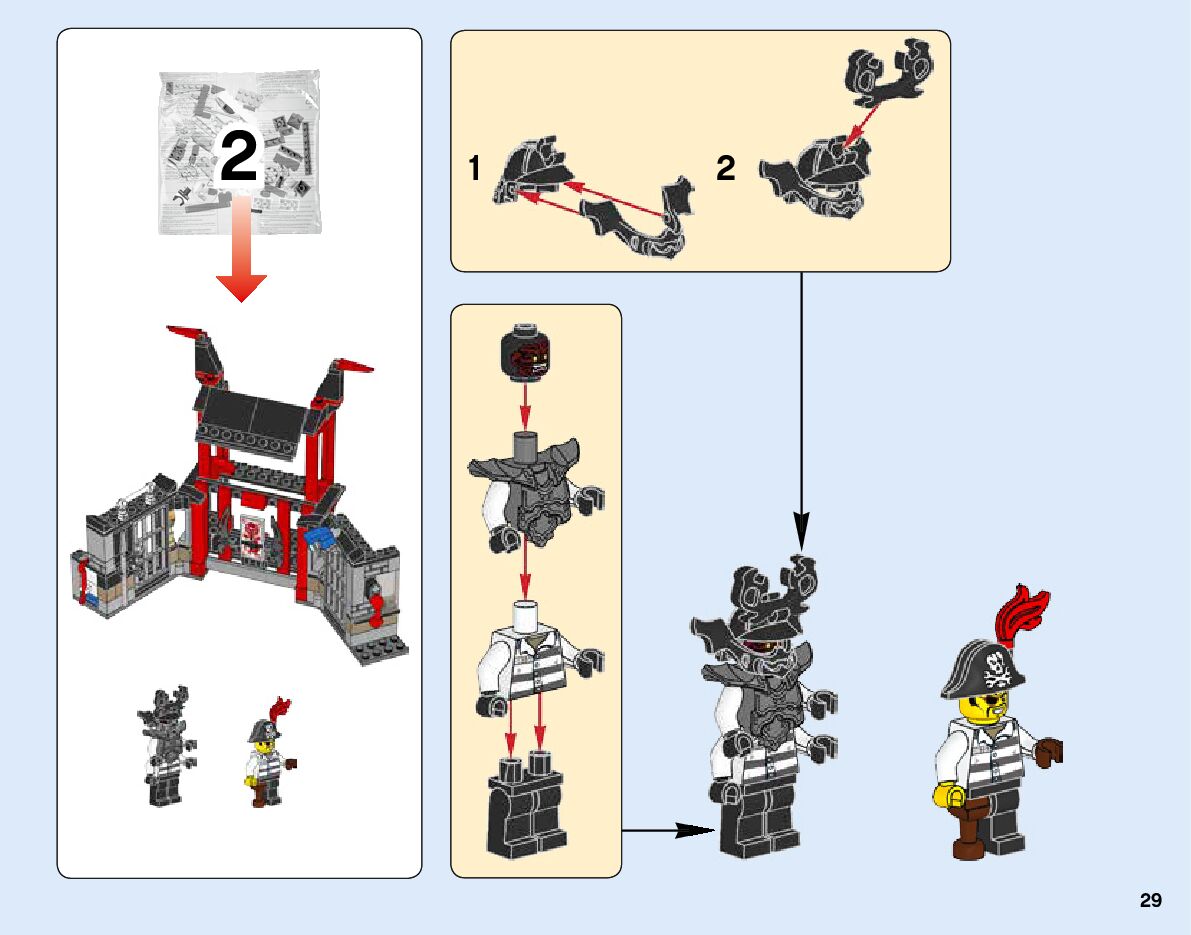 2

1

2

29