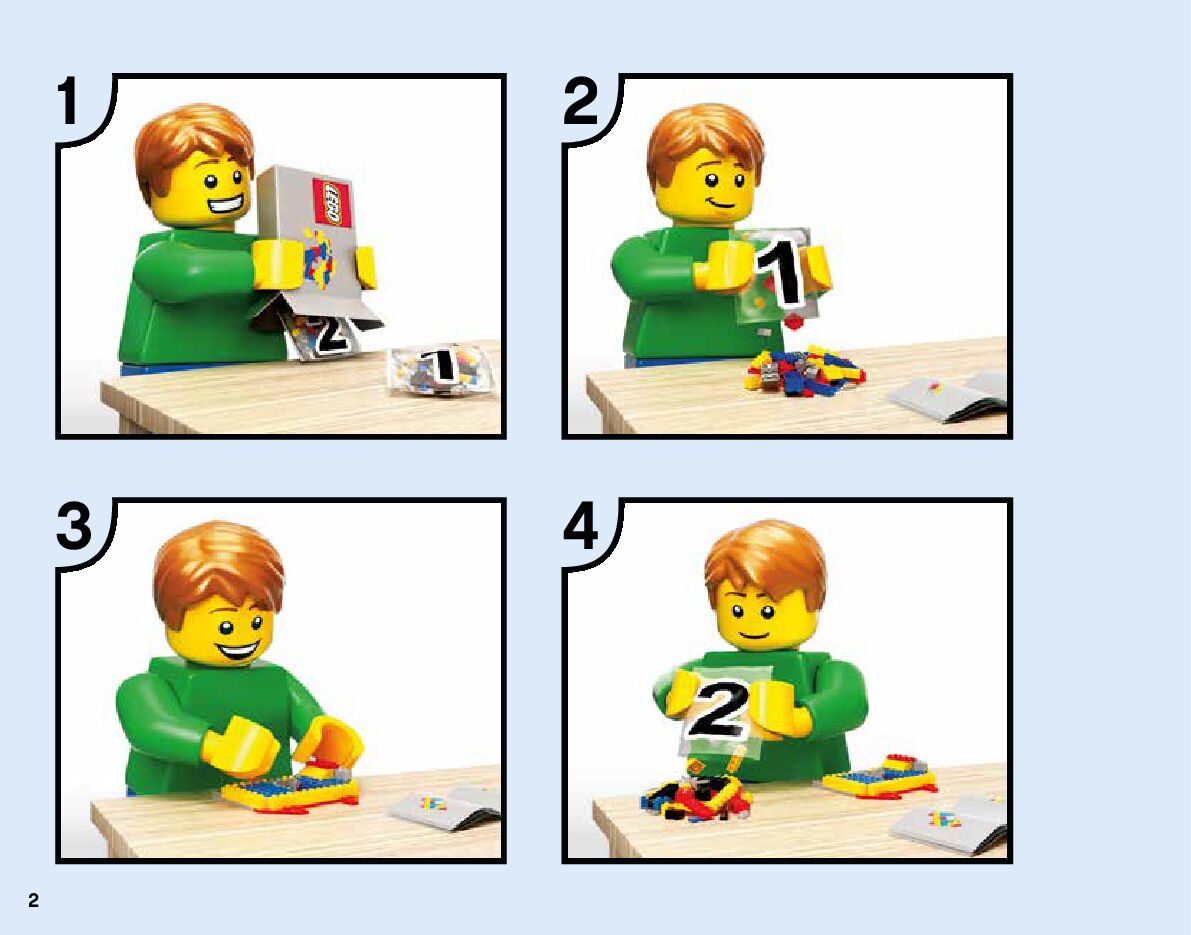 1

LEGO

2

1

2

1

3

4

2

2