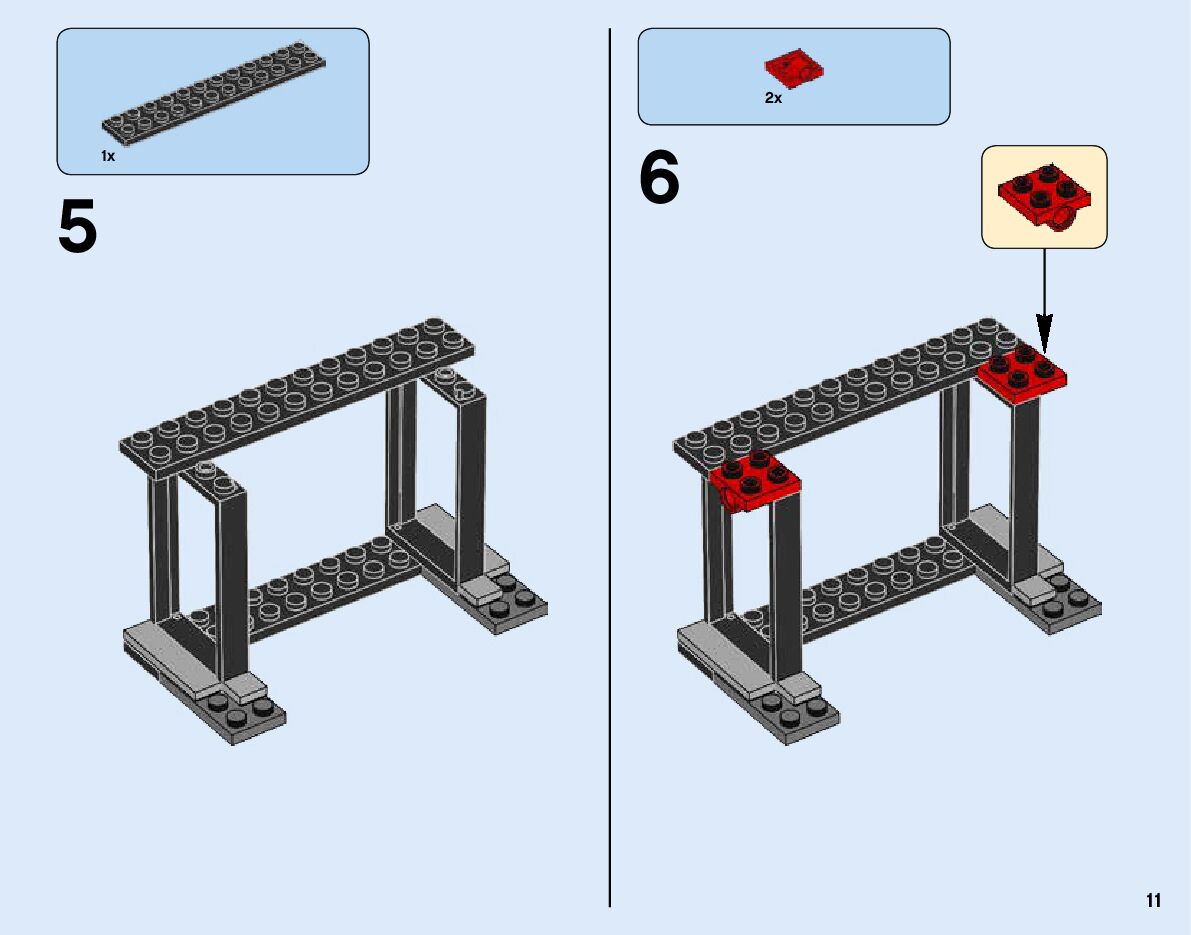 1x

5

2x

6

11