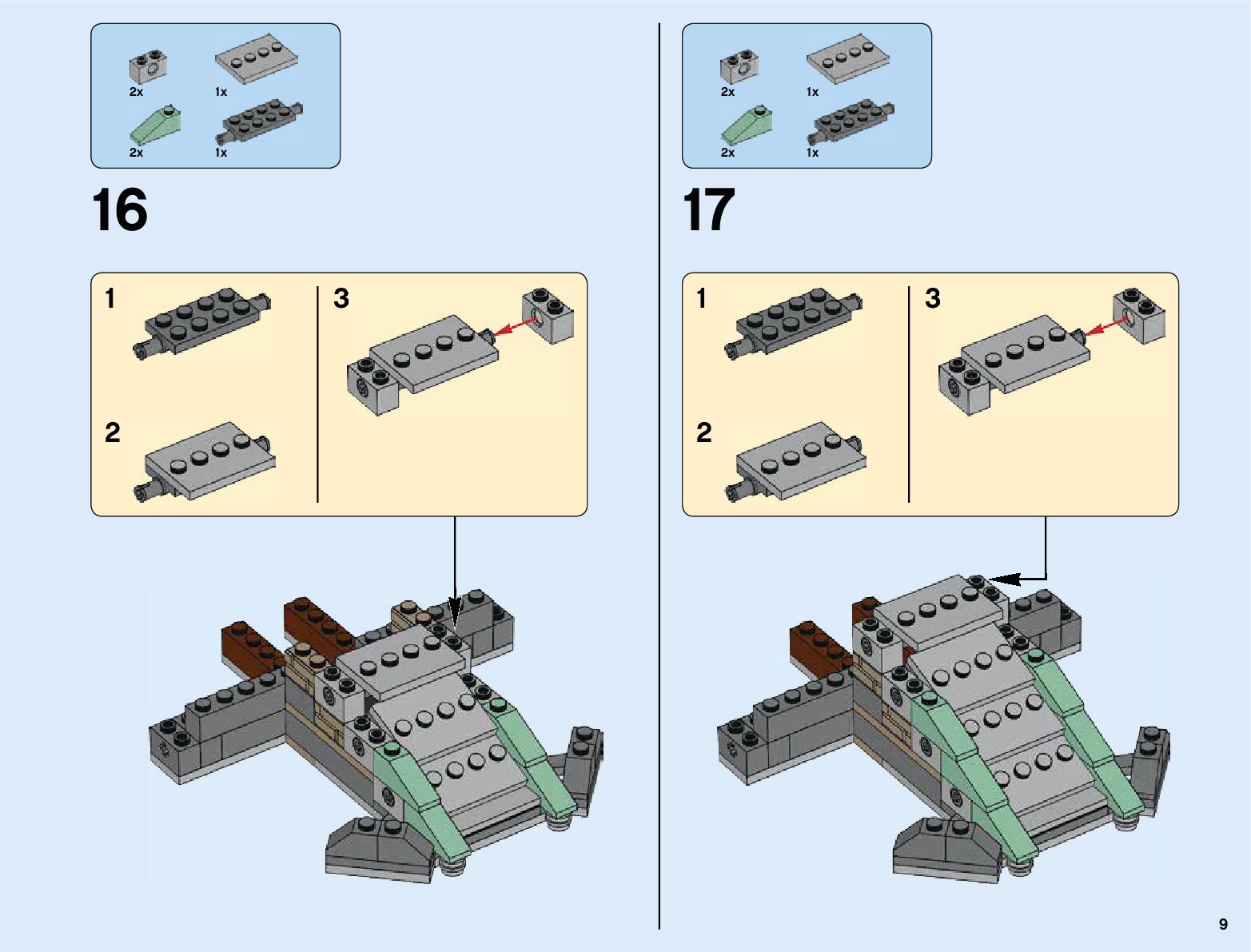 2x
1x
2x
1x

16

1
2
3

2x
1x
2x
1x

17

1
2
3

9