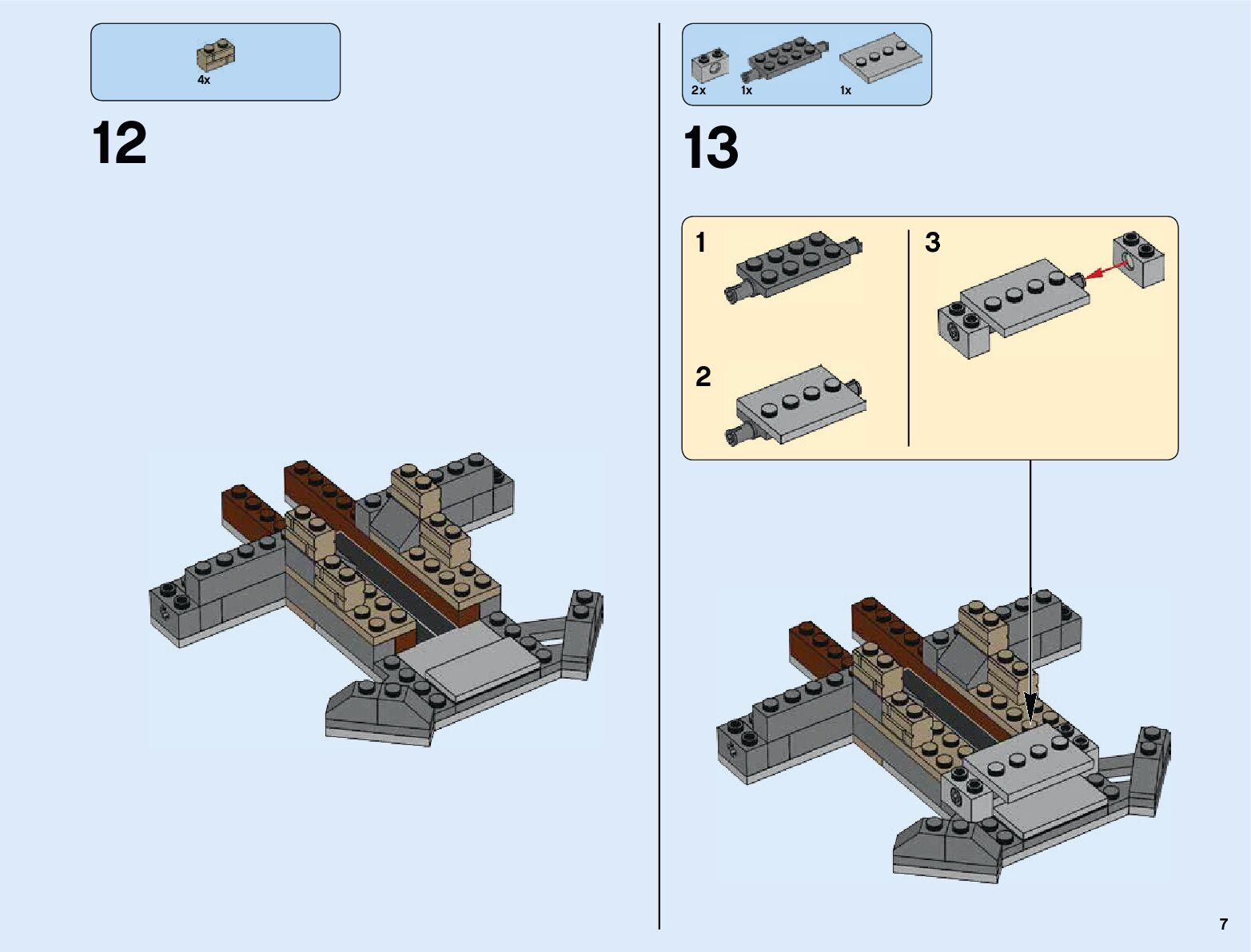 4x

12

2x 1x 1x

13

1

2

3

7