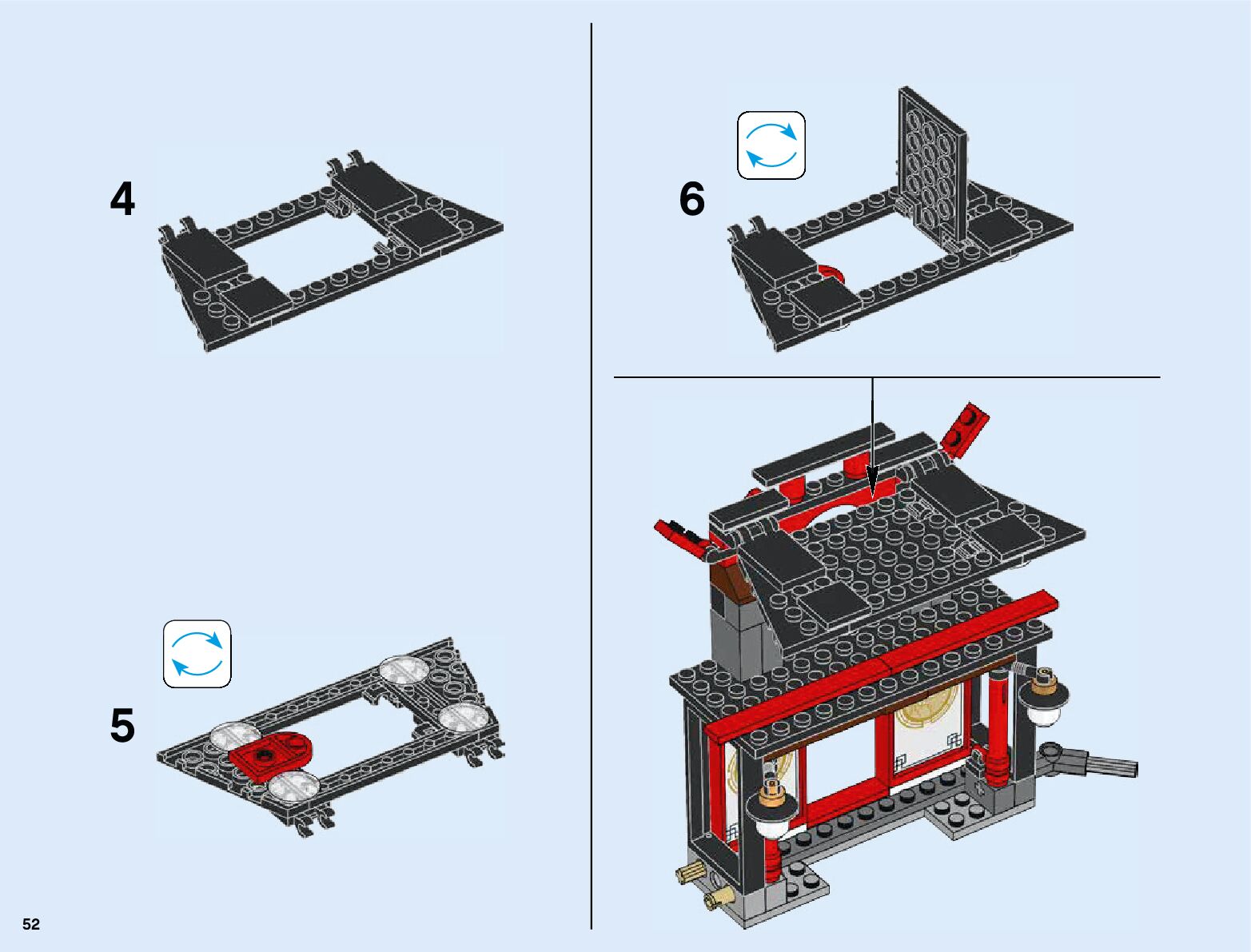 4

5

6

52