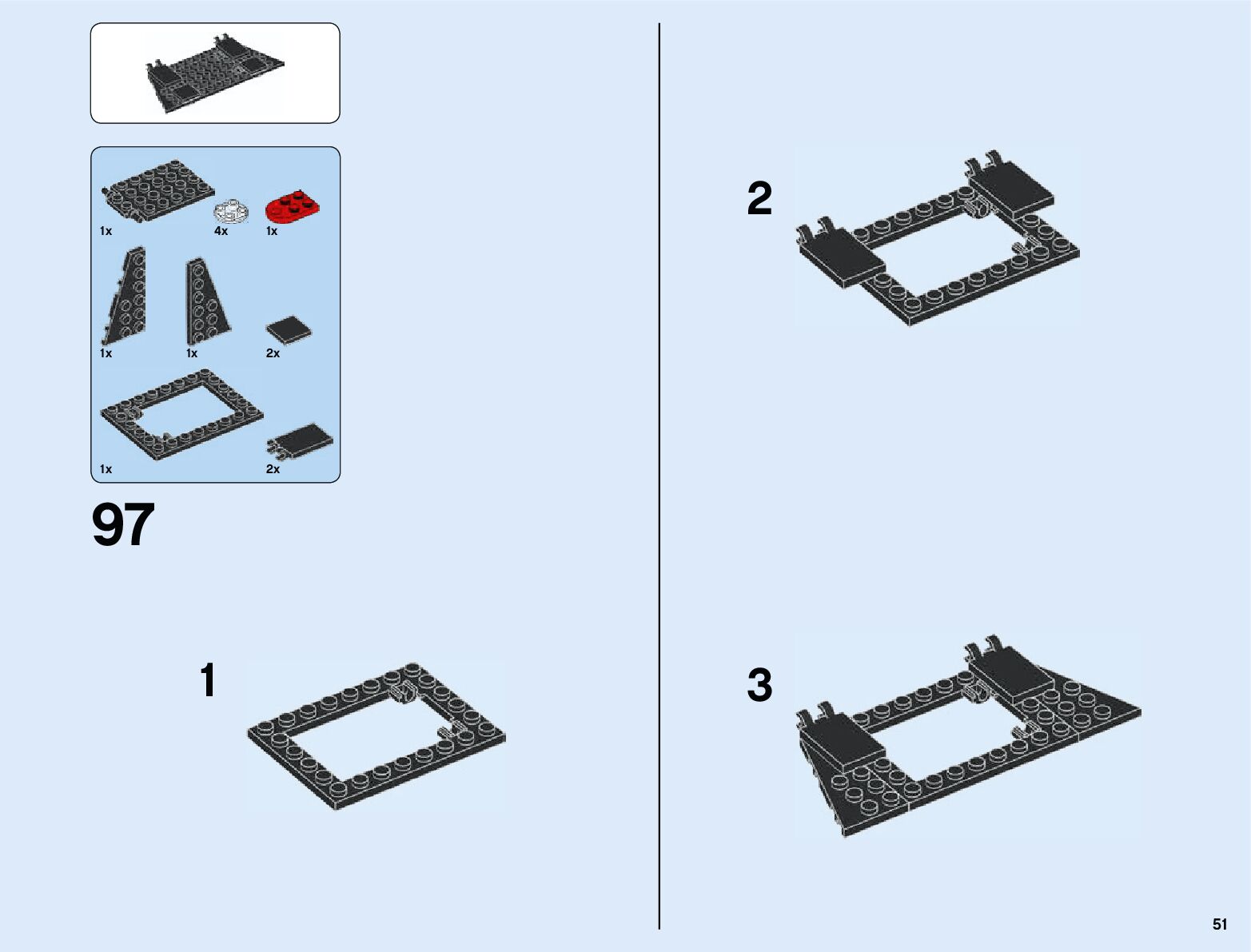 1x
4x
1x
1x
1x
2x
1x
2x

97

1

2

3

51