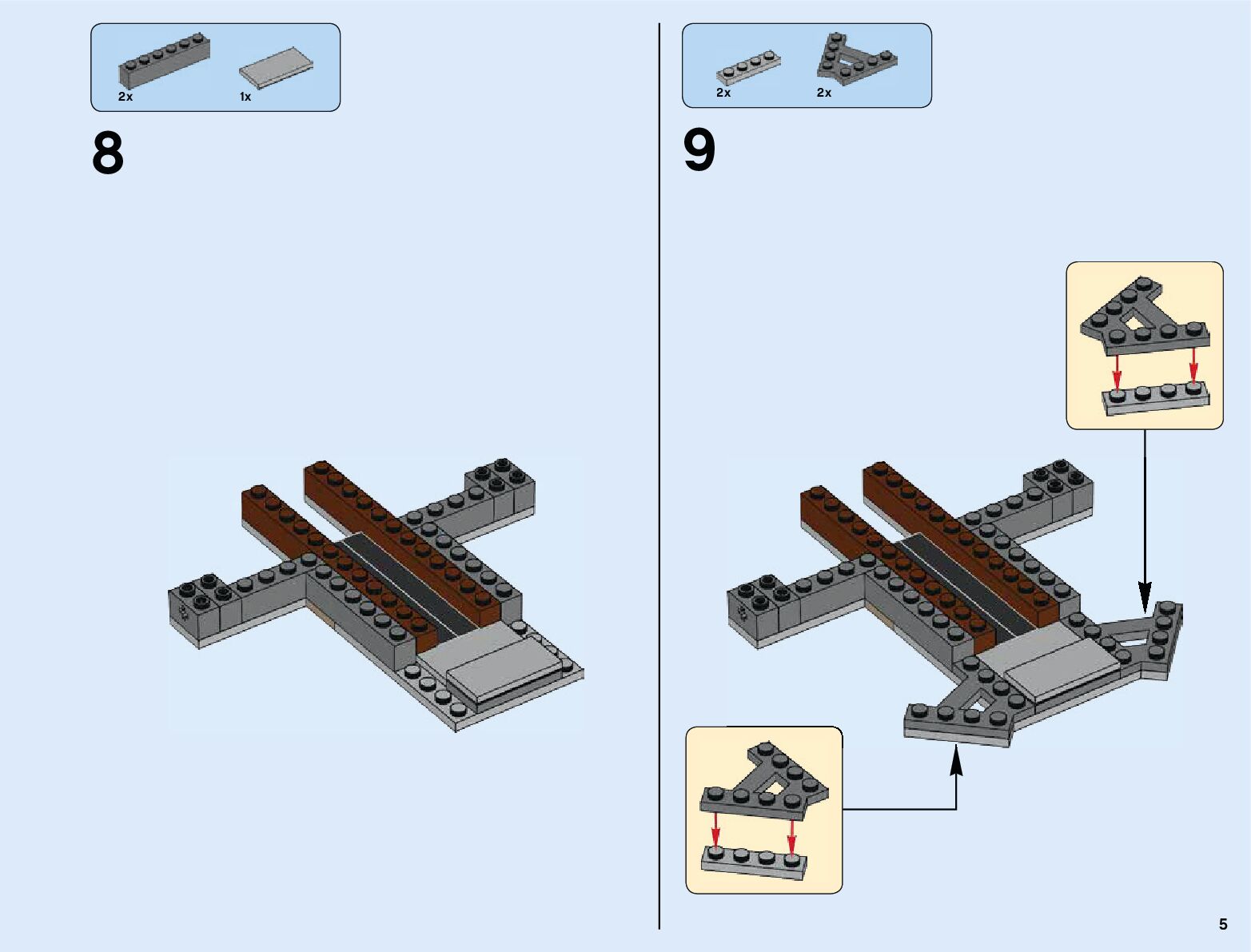 2x 1x

8

2x 2x

9

5