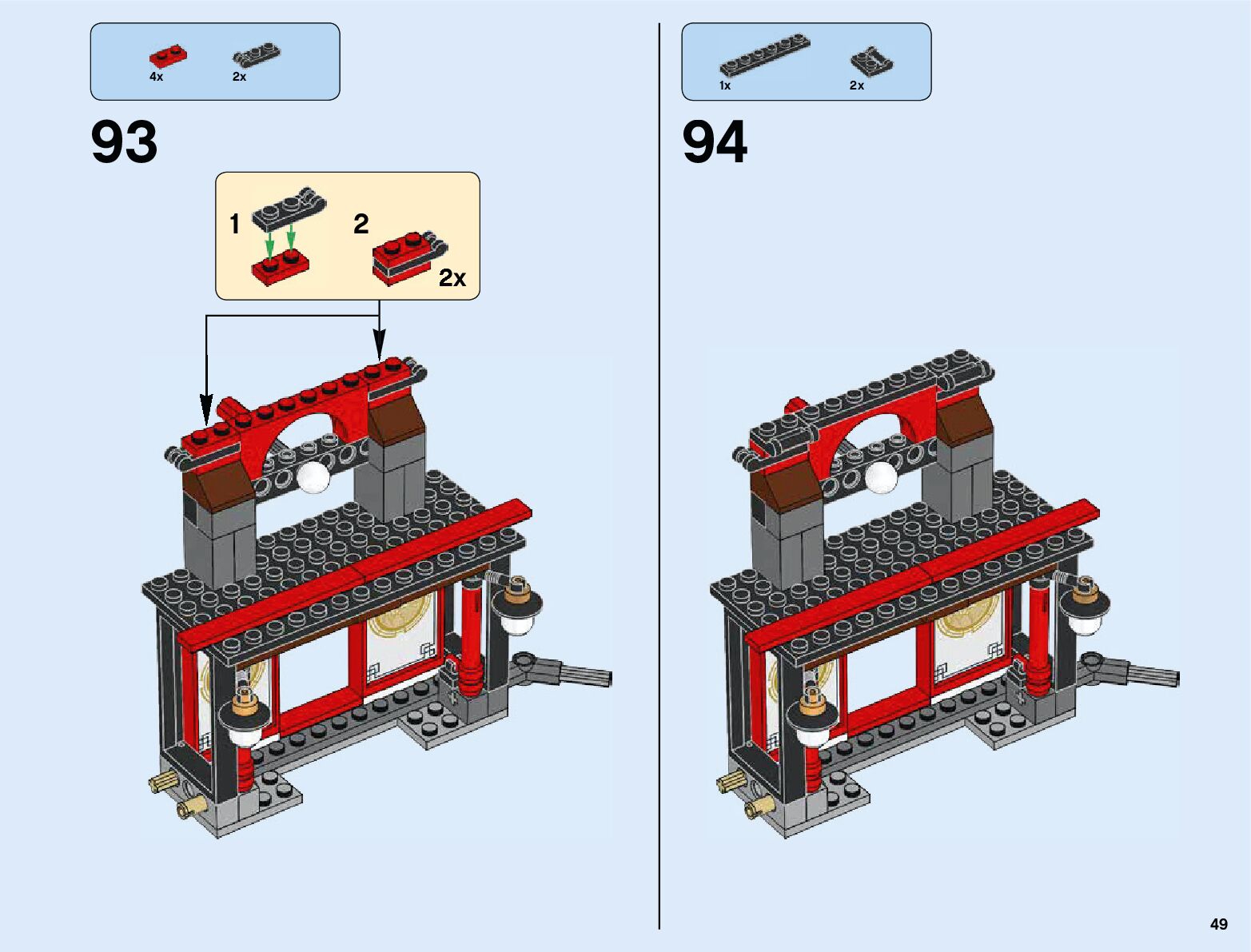 4x 2x

93

1 2 2x

1x 2x

94

49