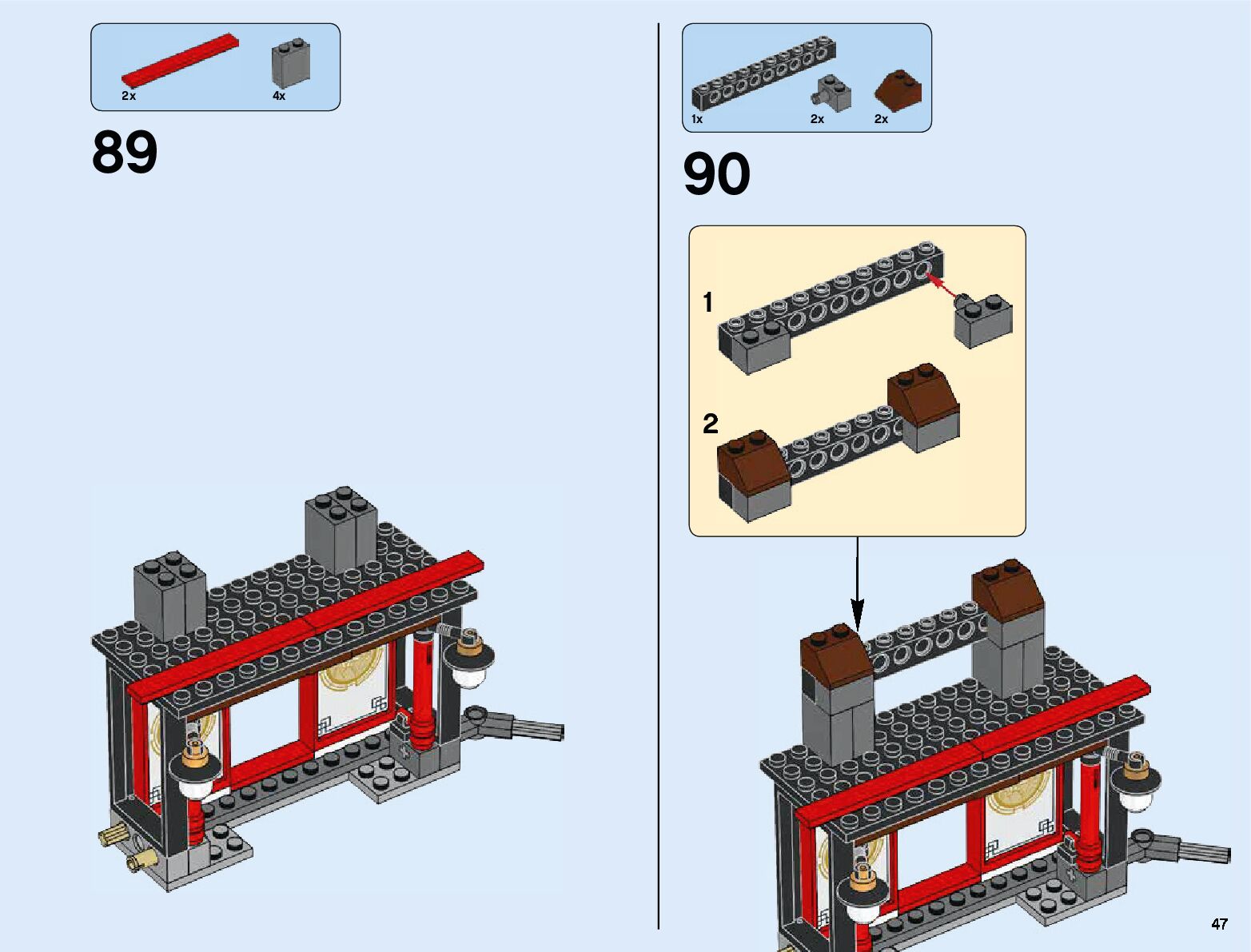 2x
4x

89

1x
2x
2x

90

1

2

47