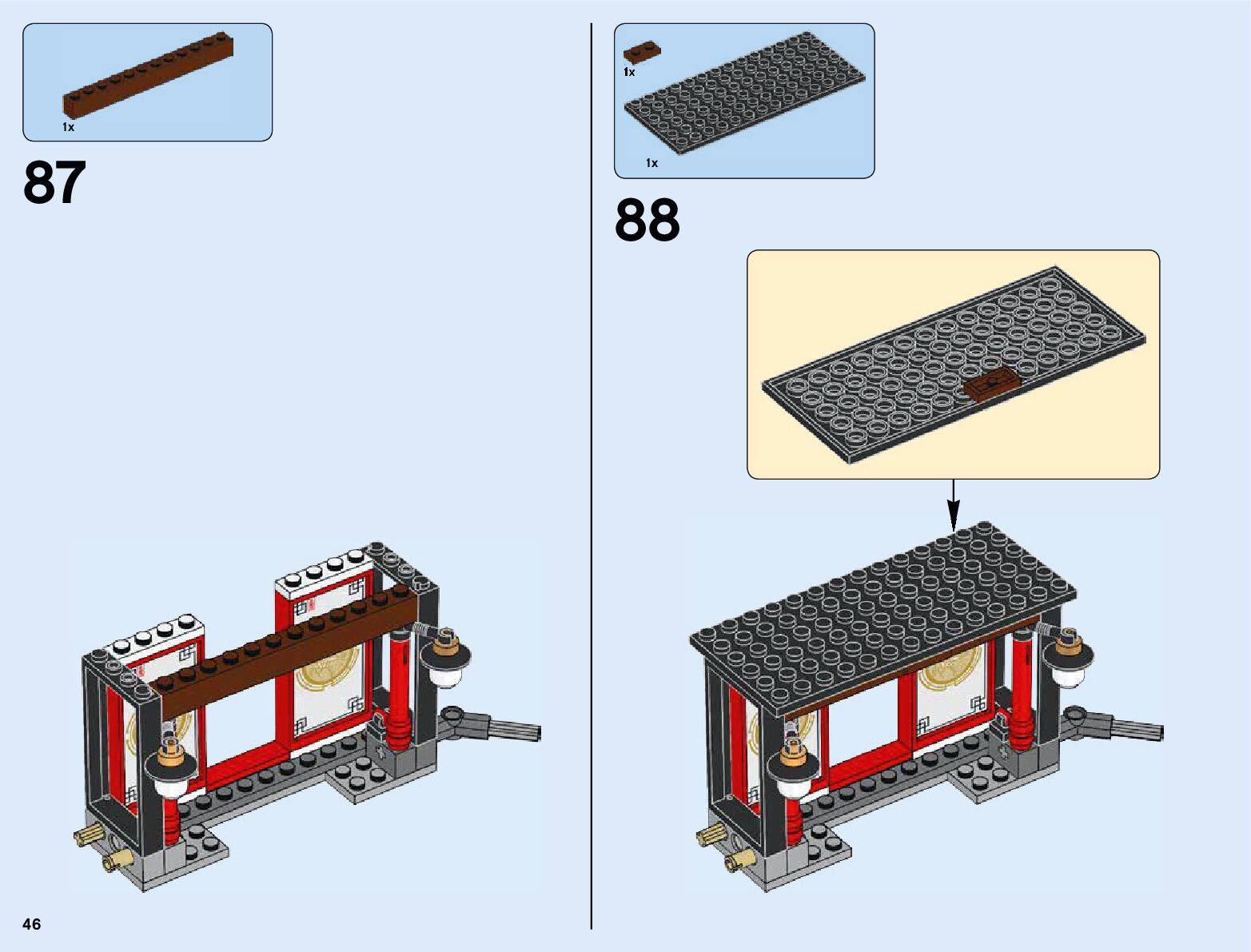 1x

87

1x

1x

88

46