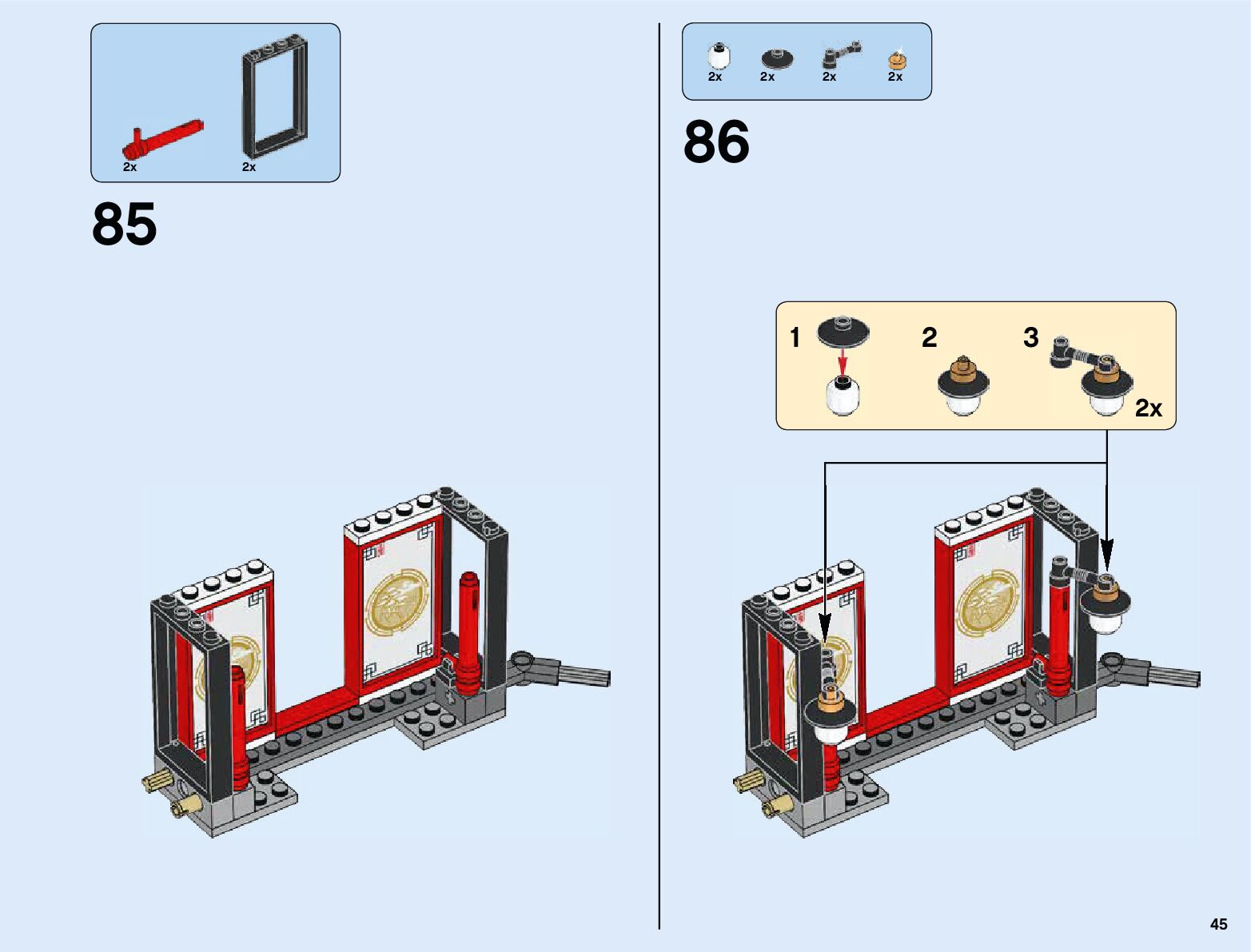 2x 2x

85

2x 2x 2x 2x

86

1 2 3

2x

45