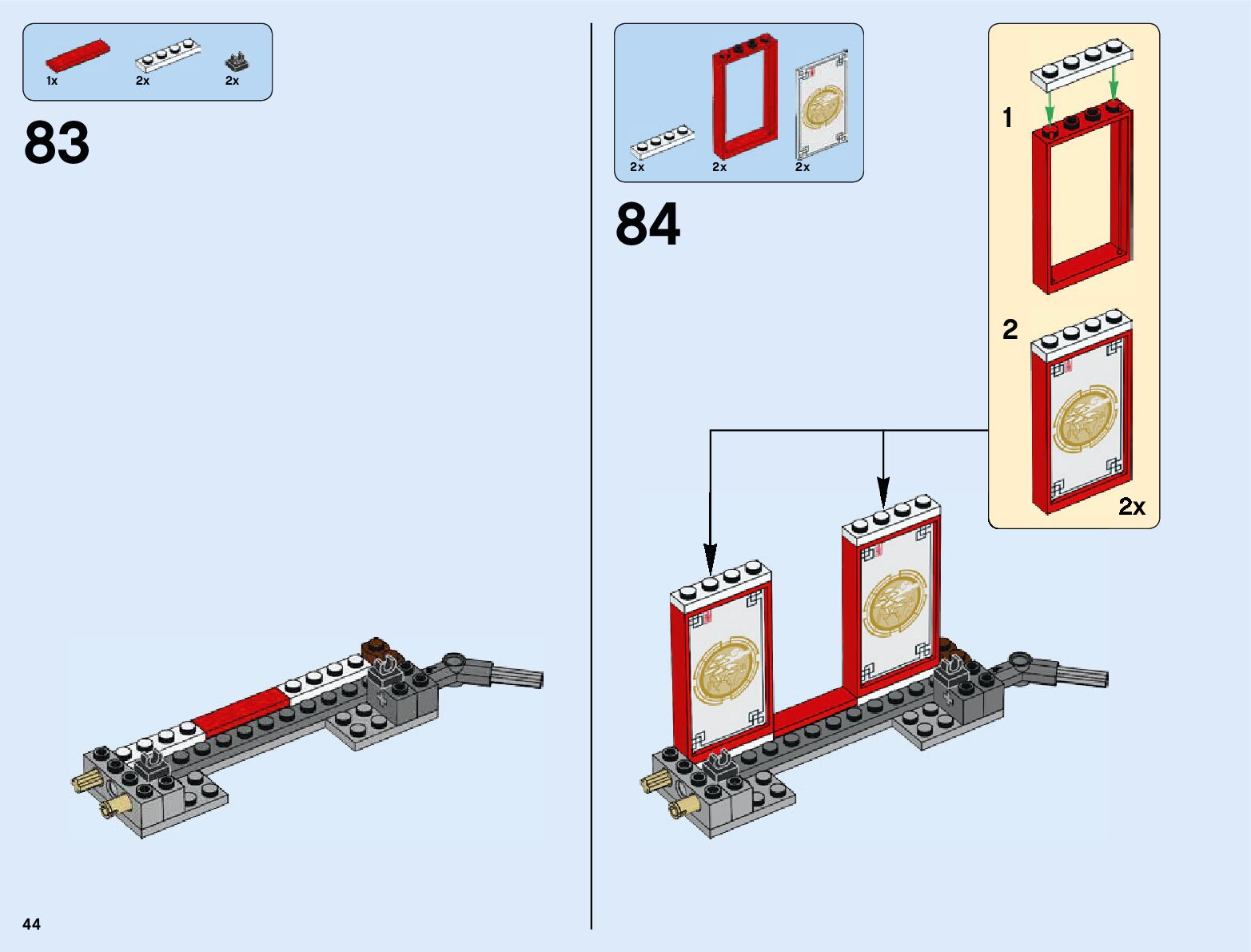 1x 2x 2x

83

2x 2x 2x

84

1

2

2x

44