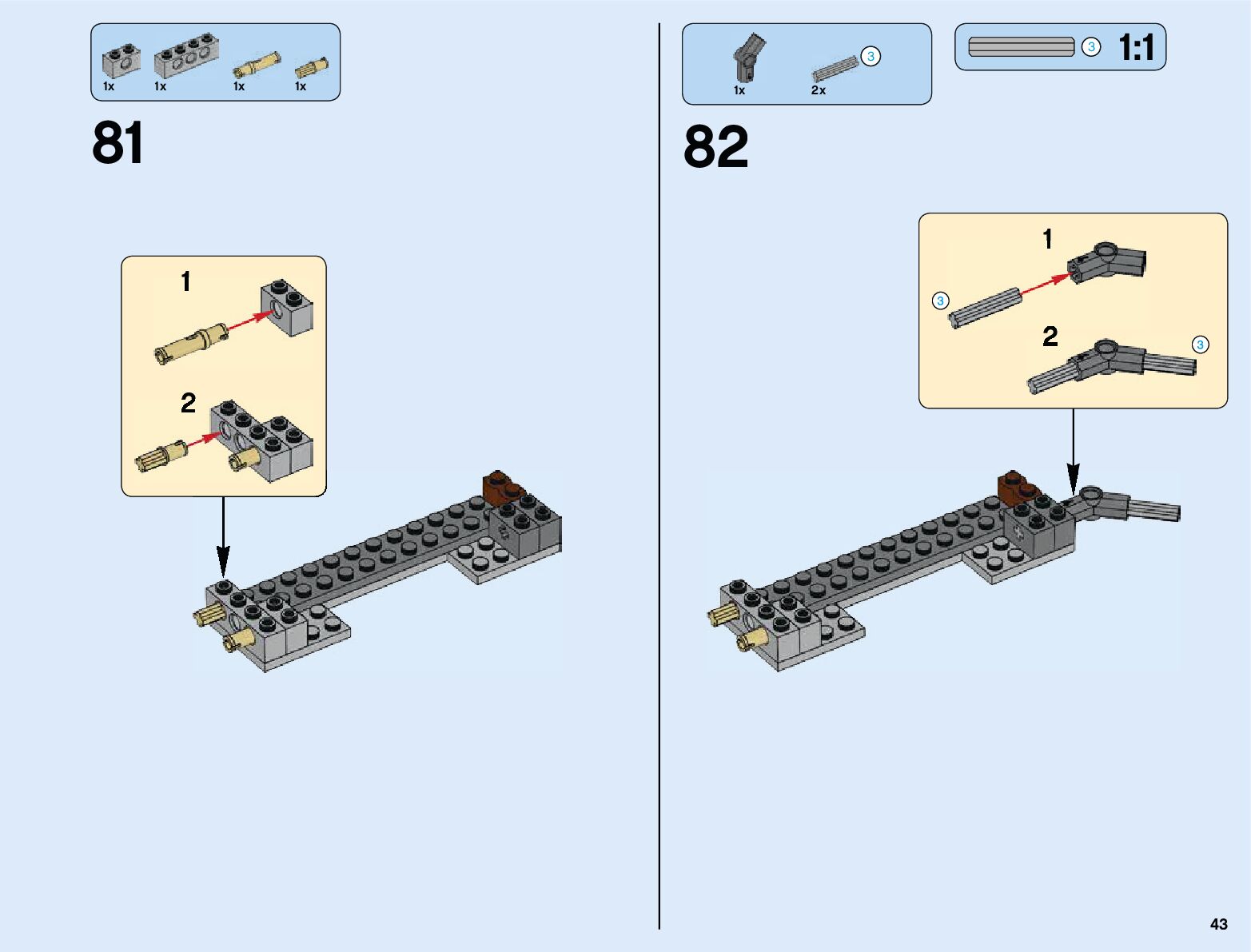 1x 1x 1x 1x

81

1

2

1x 2x 3

3 1:1

82

1

3

2

3

43