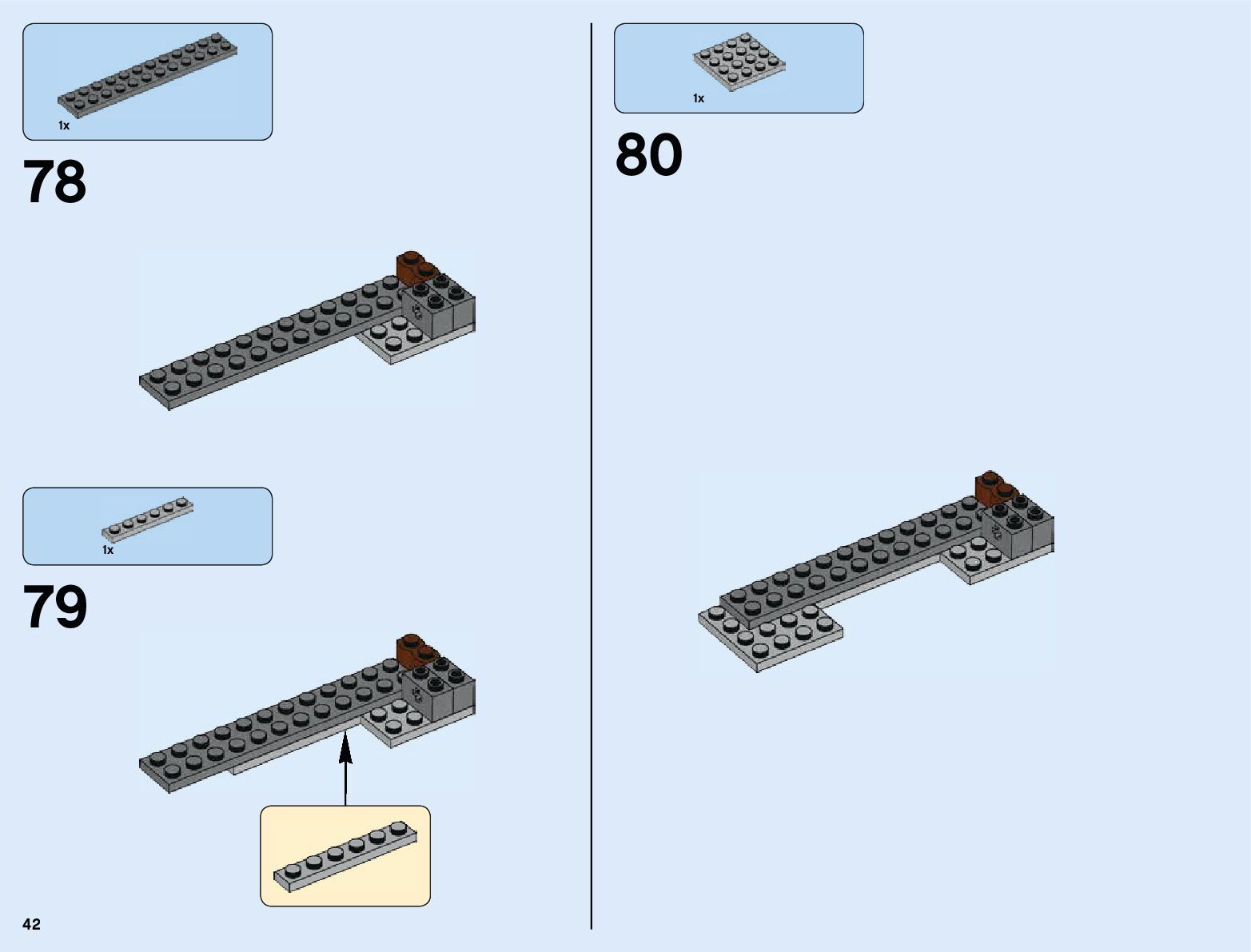 1x

78

1x

79

42

1x

80