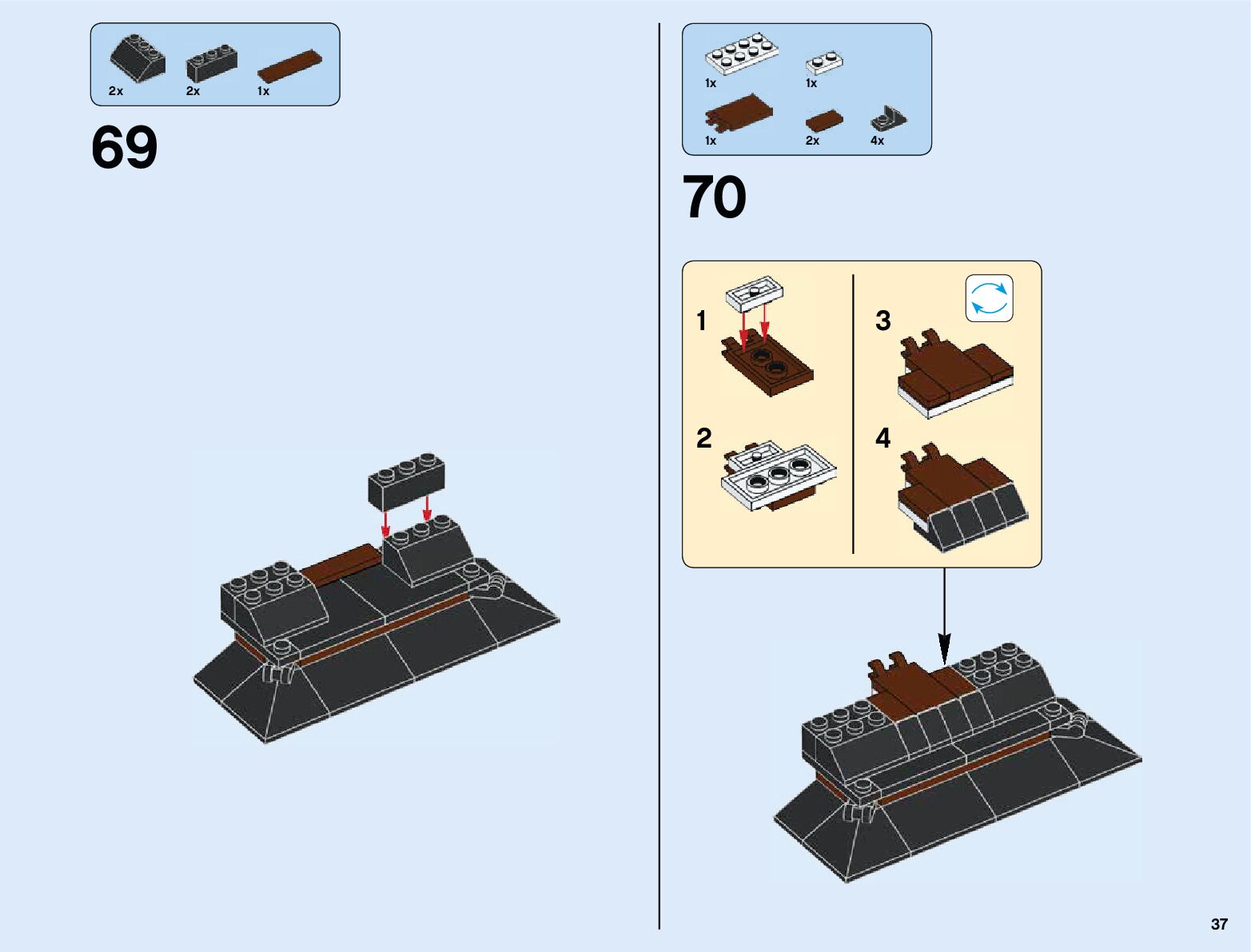 2x 2x 1x

69

1x 1x

1x 2x 4x

70

1

2

3

4

37