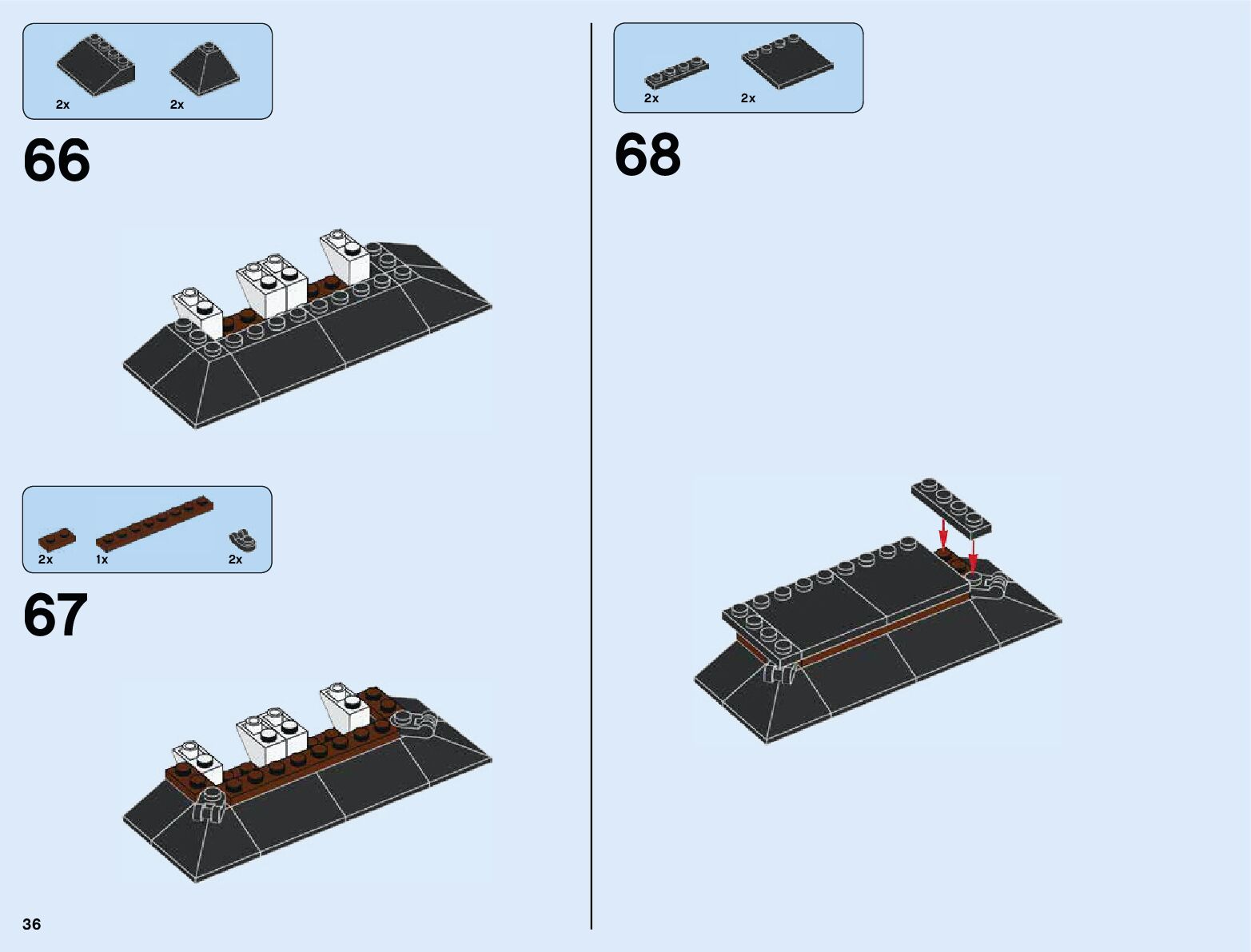 2x 2x

66

2x 1x 2x

67

36

2x 2x

68