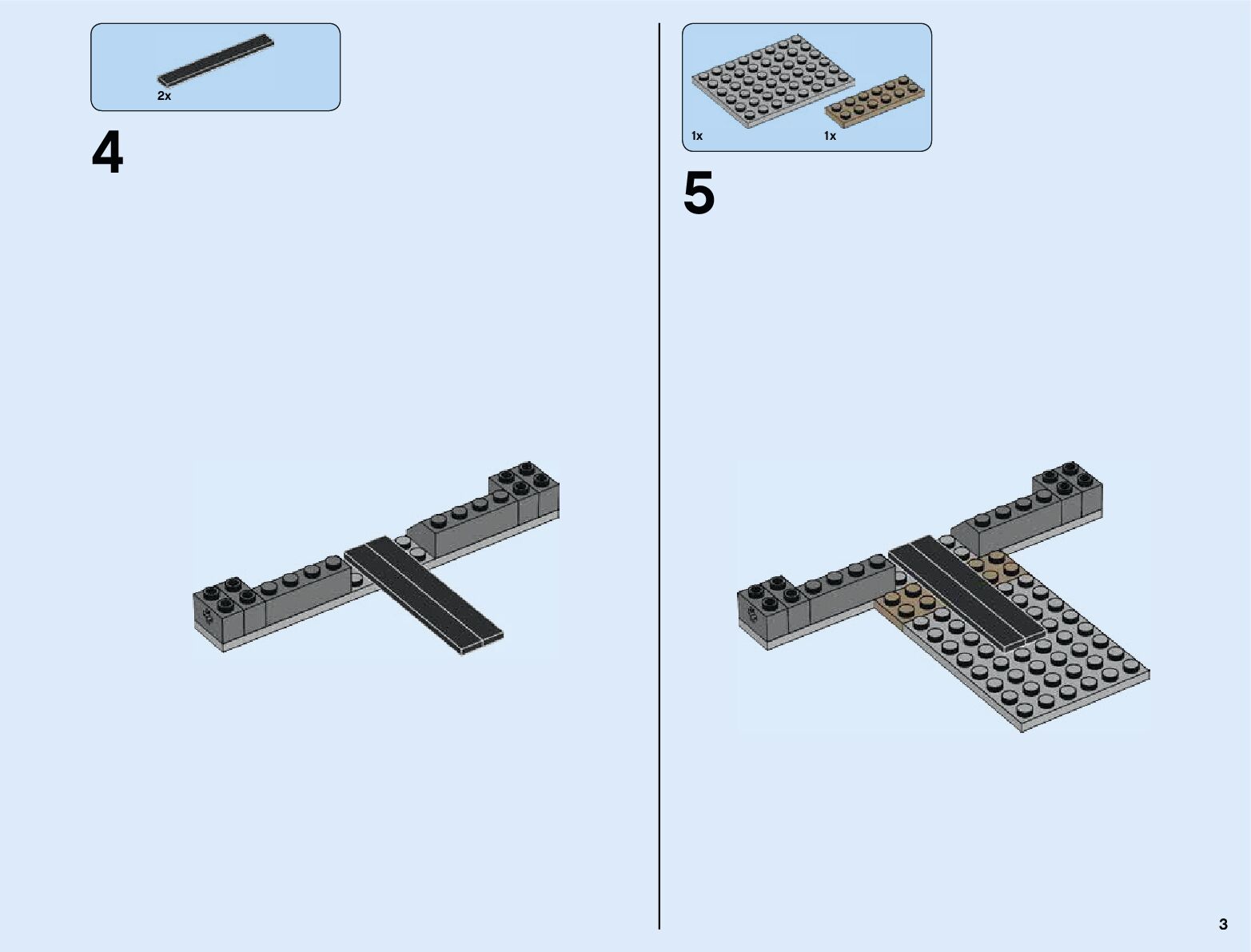 2x

4

1x

1x

5

3