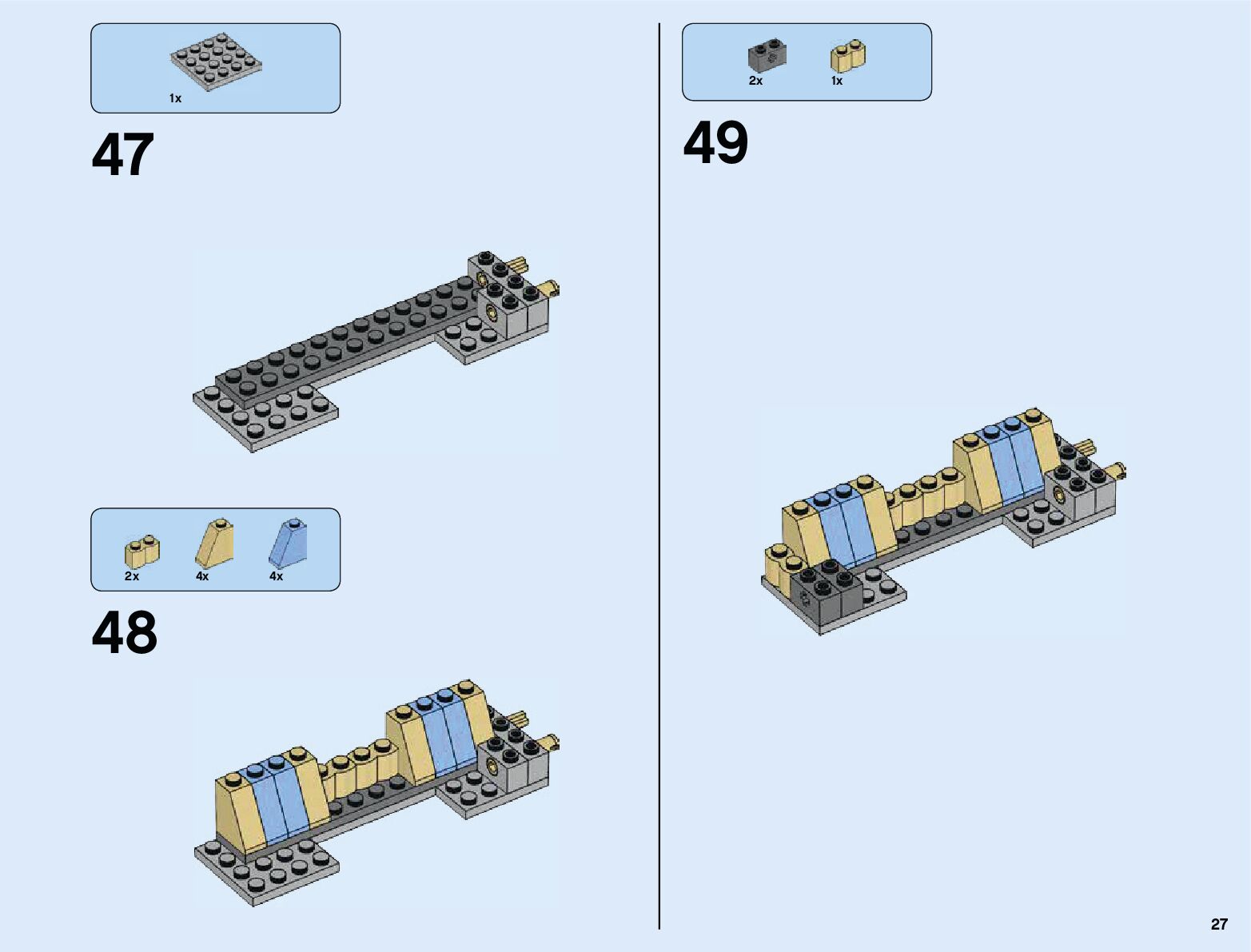 1x

47

2x 4x 4x

48

2x 1x

49

27