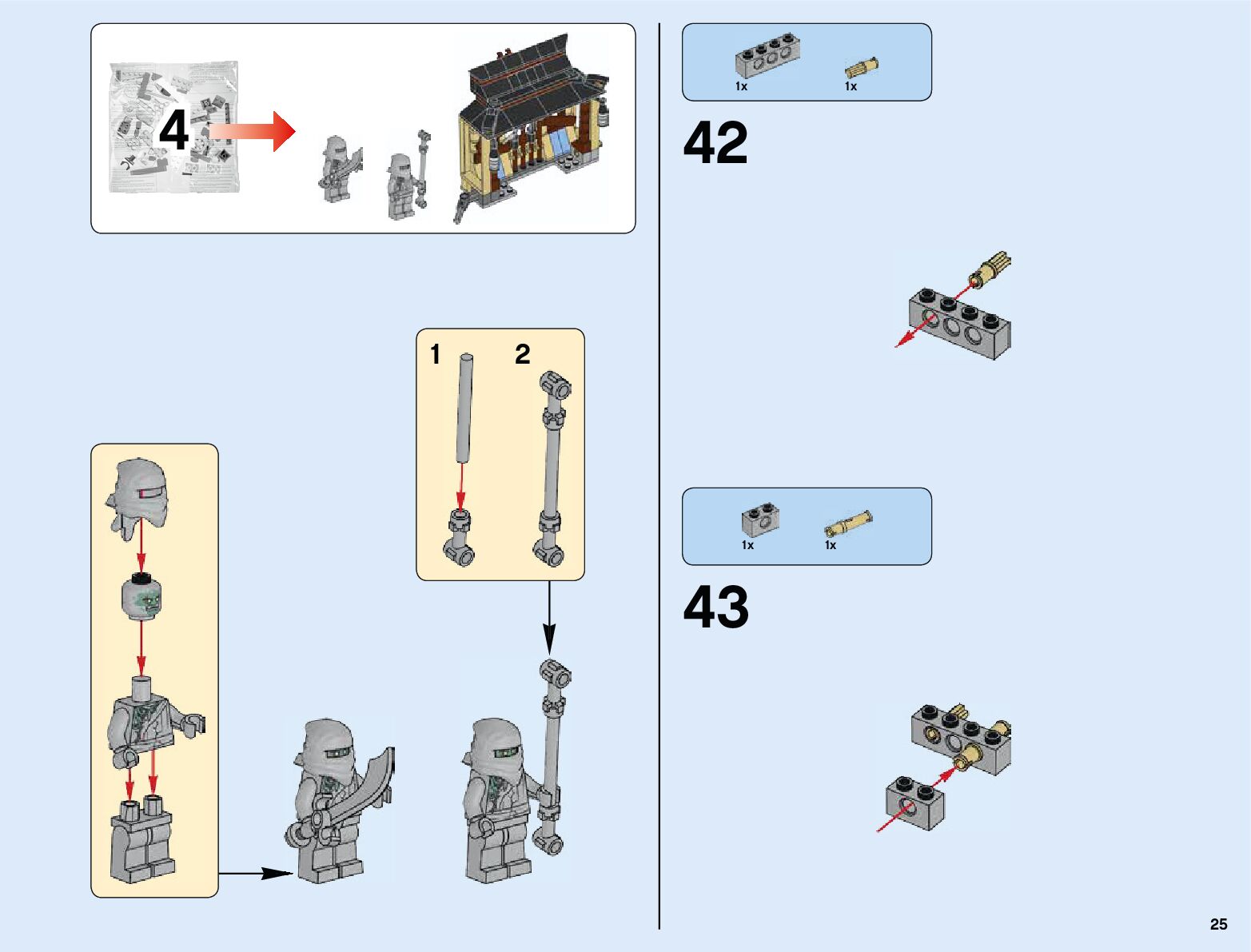 4

1

2

1x

1x

42

1x

1x

43

25