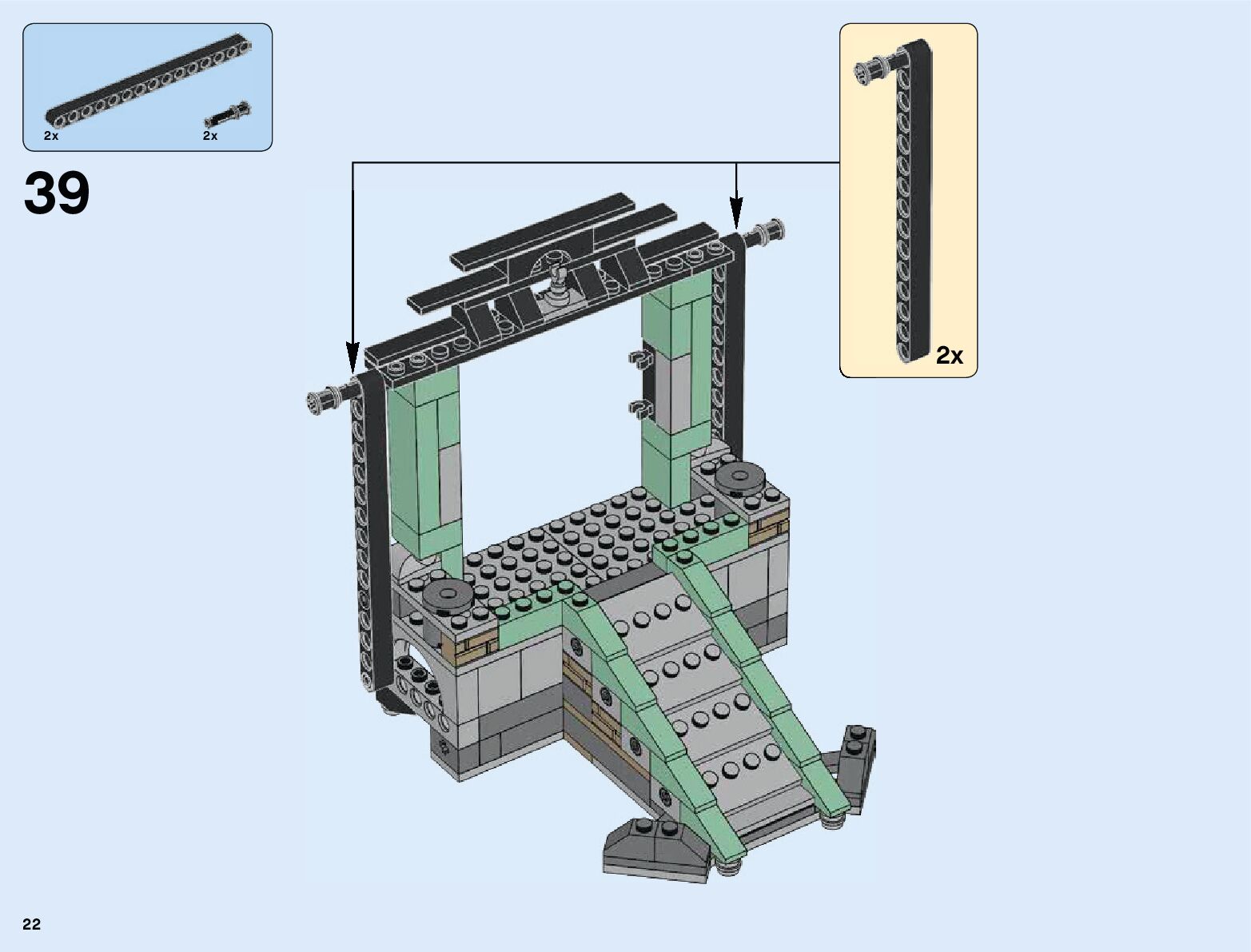 2x
2x

39

2x

22