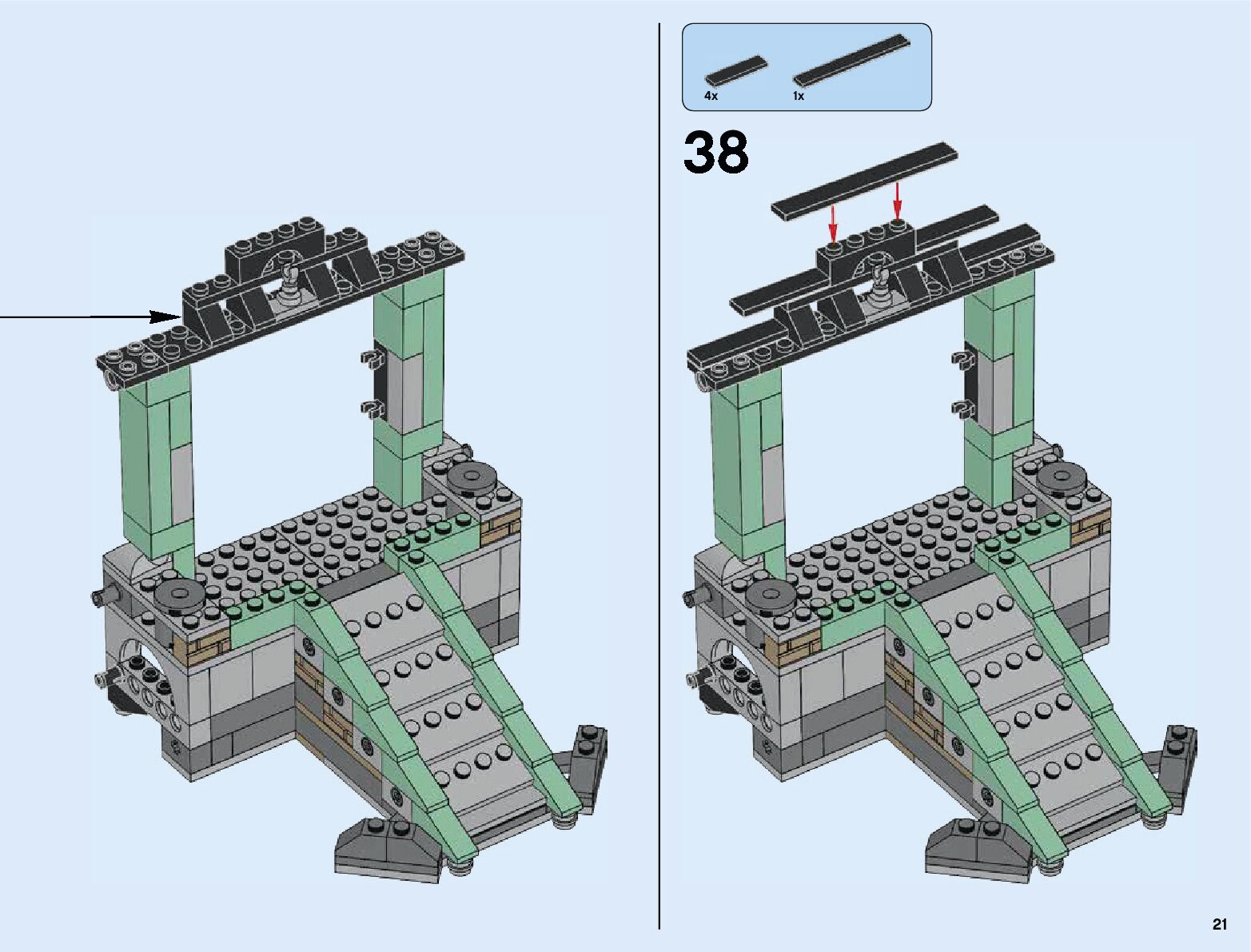 4x
1x
38
21