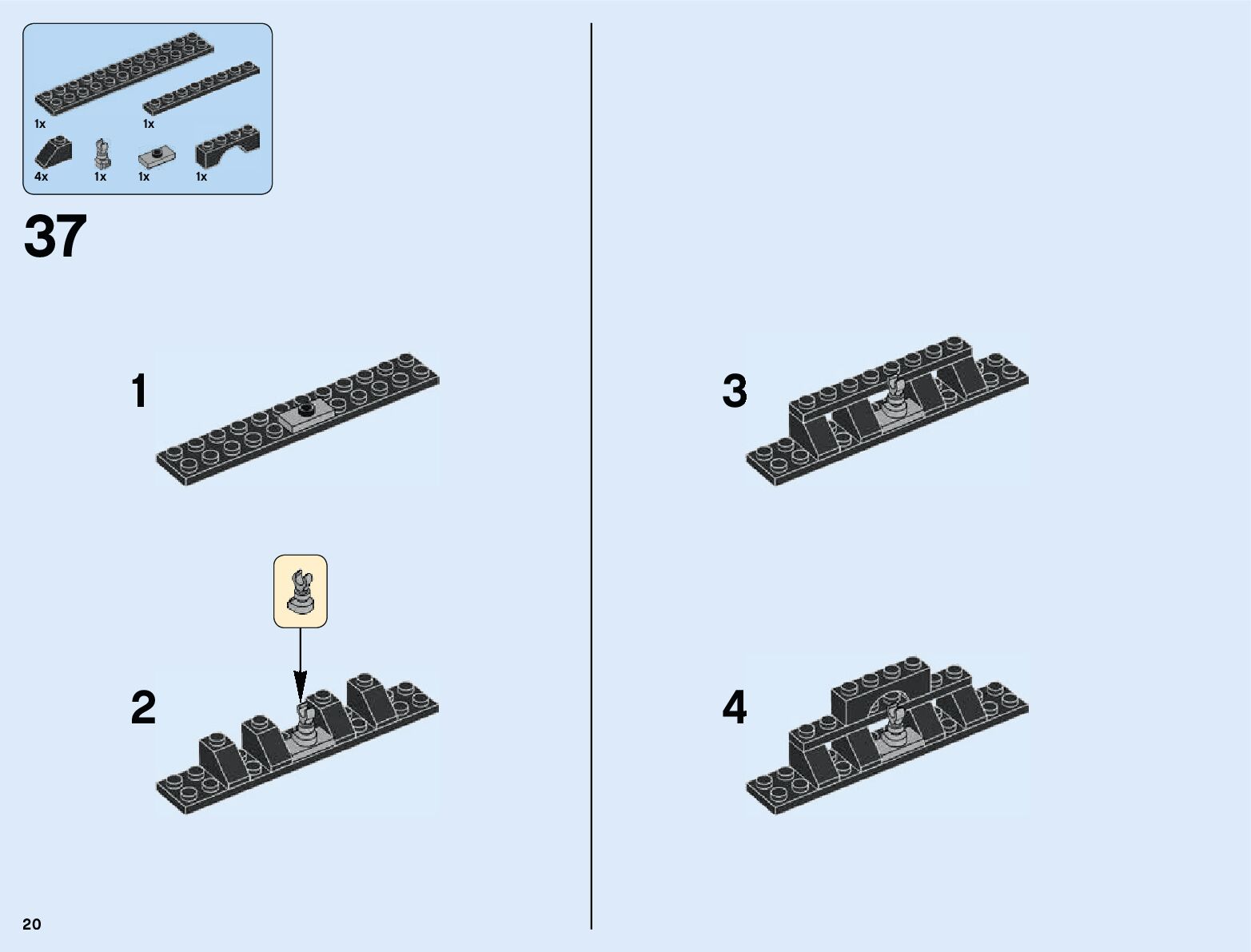 1x
1x
4x
1x
1x
1x

37

1

2

3

4

20