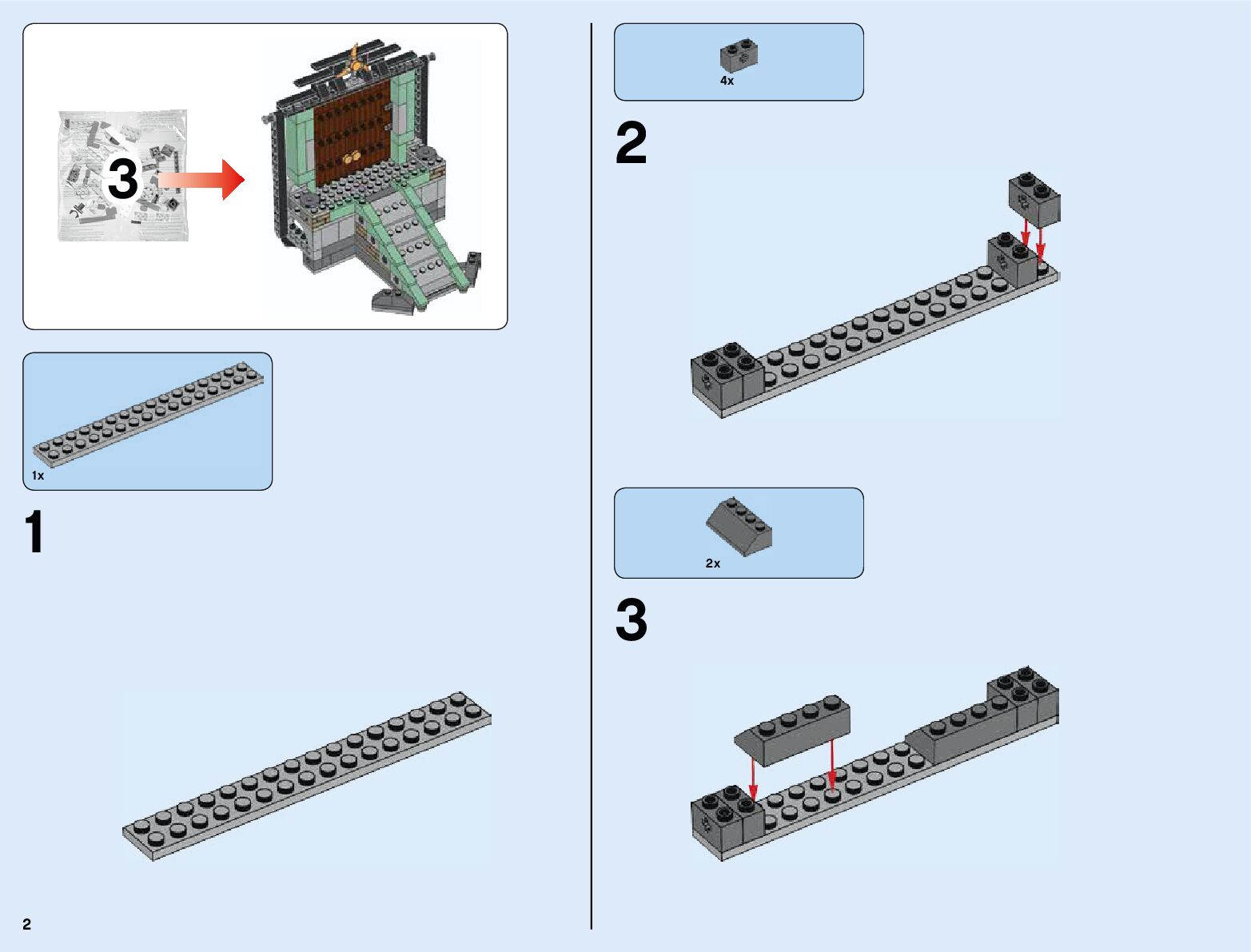 3

1x

1

2

4x

2

2x

3