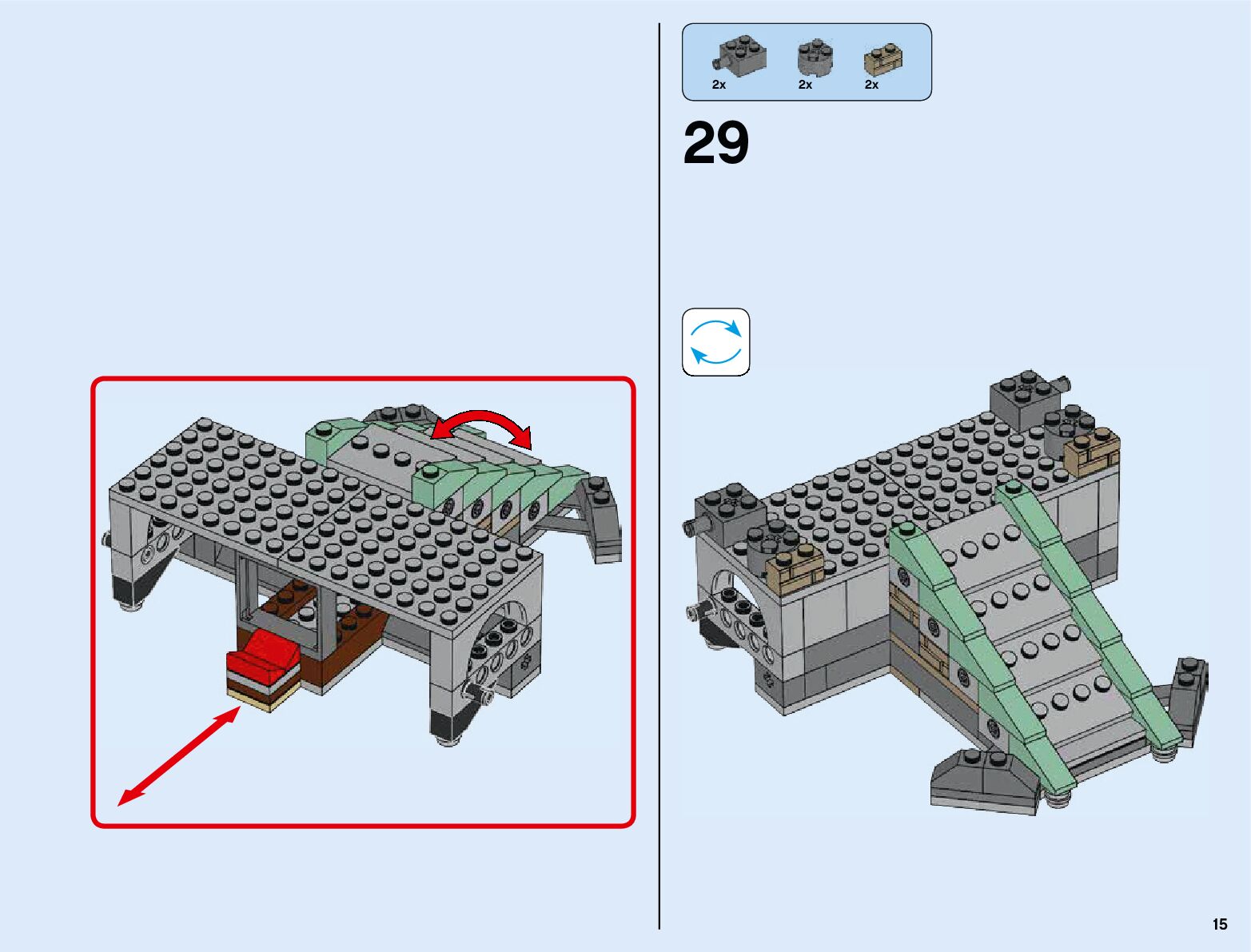 2x 2x 2x

29

15